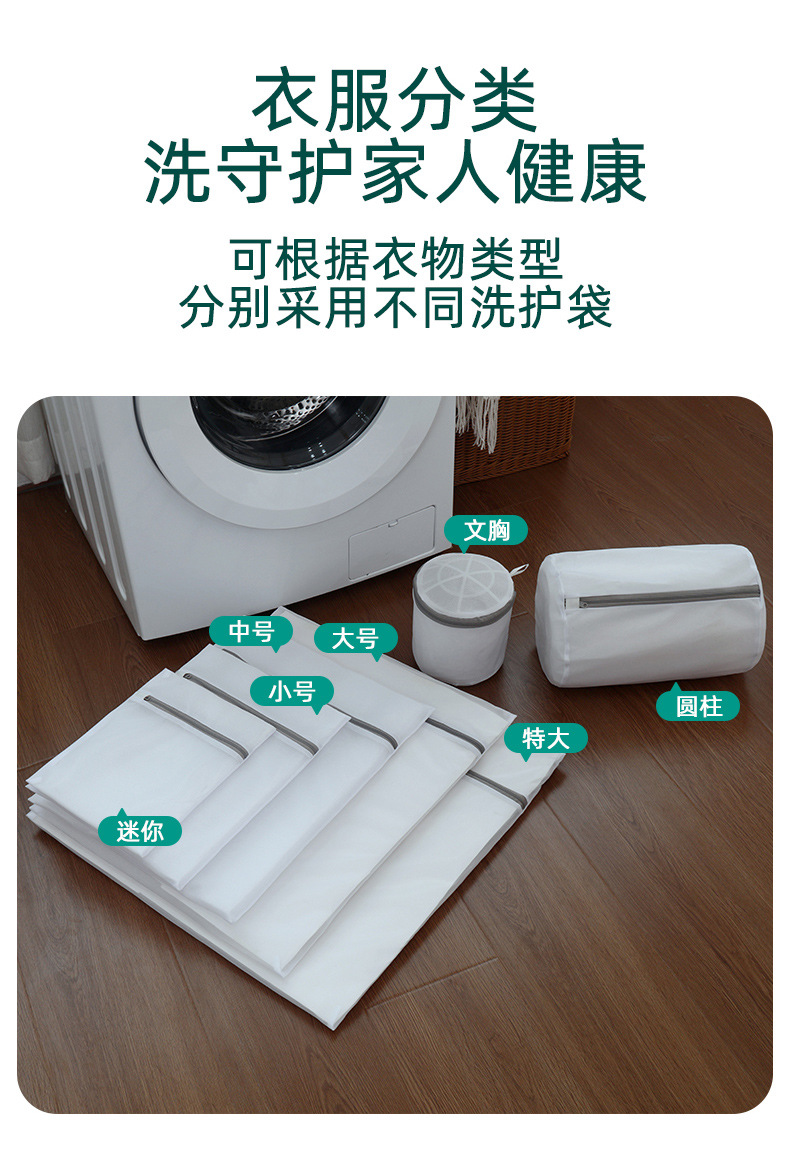 衣服分类
洗守护家人健康

可根据衣物类型
分别采用不同洗护袋

文胸

中号

大号

小号

圆柱

特大

迷你