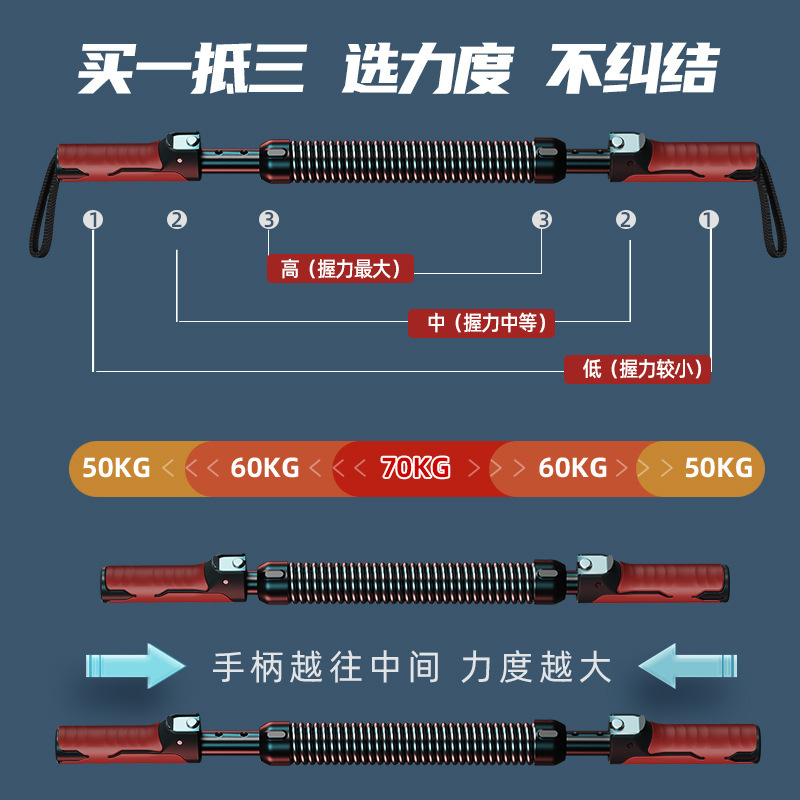 买一抵三 选力度 不纠结

① ② ③ ③ ② ①

高（握力最大）

中（握力中等）

低（握力较小）

50KG < < < 60KG < < < 70KG > > > 60KG > > > 50KG

手柄越往中间 力度越大