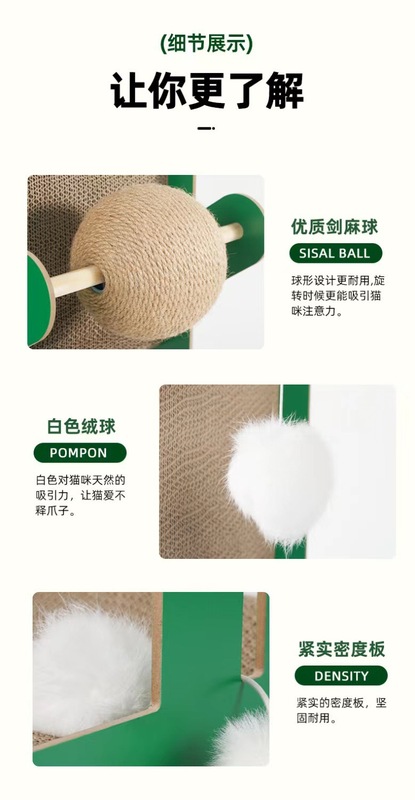 (细节展示)

让你更了解

优质剑麻球

SISAL BALL

球形设计更耐用,旋转时候更能吸引猫咪注意力。

白色绒球

POMPON

白色对猫咪天然的吸引力,让猫爱不释爪子。

紧实密度板

DENSITY

紧实的密度板,坚固耐用。