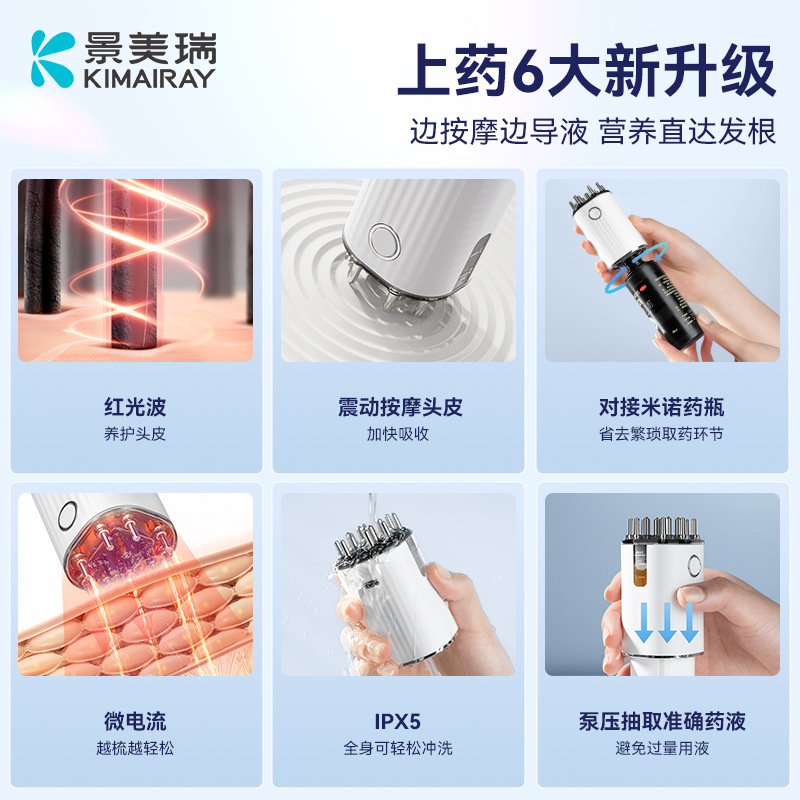 景美瑞
KIMAIRAY

上药6大新升级
边按摩边导液 营养直达发根

红光波
养护头皮

震动按摩头皮
加快吸收

对接米诺药瓶
省去繁琐取药环节

微电流
越梳越轻松

IPX5
全身可轻松冲洗

泵压抽取准确药液
避免过量用液