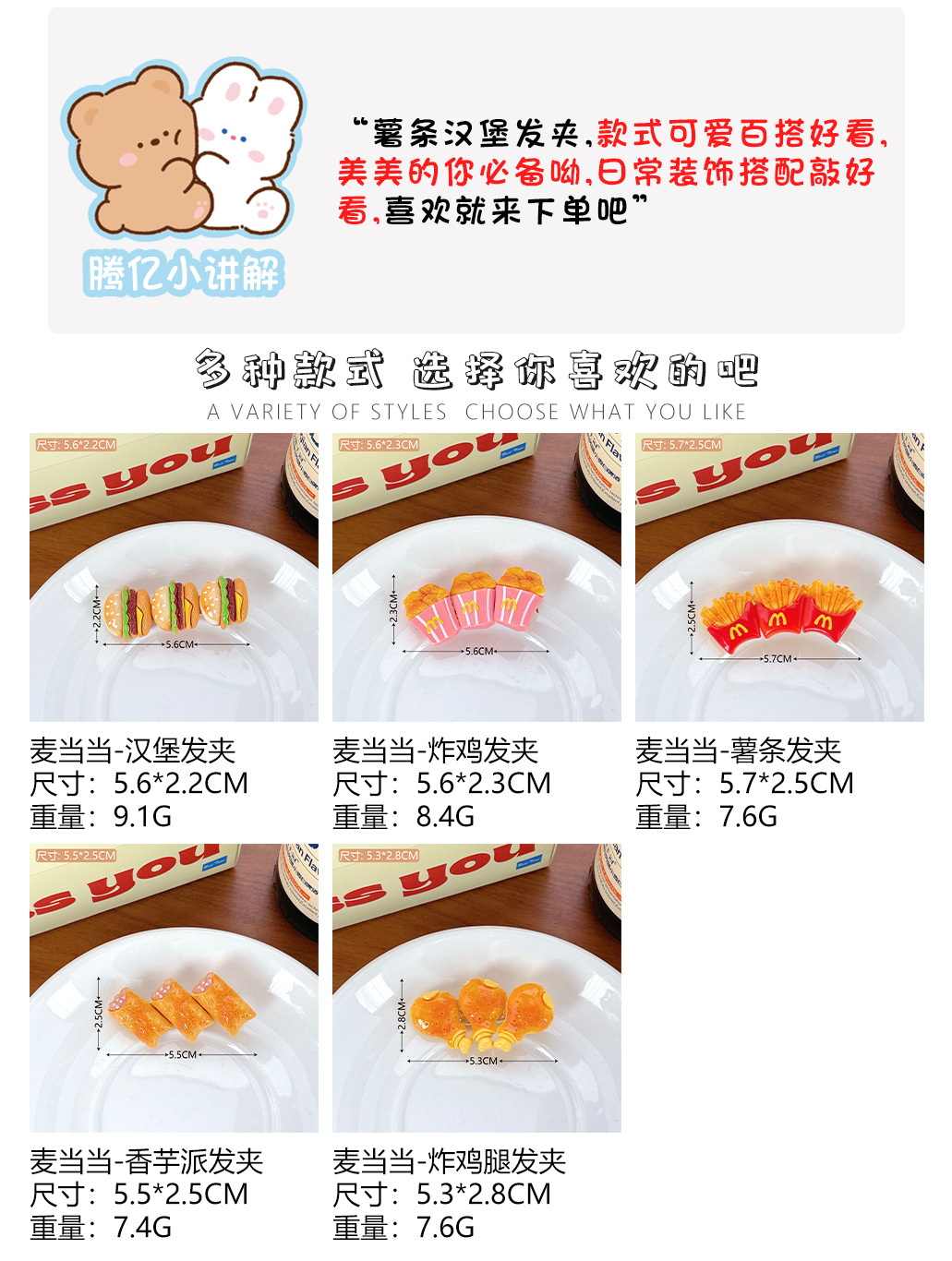 腾亿小讲解

“薯条汉堡发夹，款式可爱百搭好看，美美的你必备呦，日常装饰搭配敲好看，喜欢就来下单吧”

多种款式 选择你喜欢的吧
A VARIETY OF STYLES CHOOSE WHAT YOU LIKE

尺寸: 5.6*2.2CM
s you
2.2CM
5.6CM

麦当当-汉堡发夹
尺寸：5.6*2.2CM
重量：9.1G

尺寸: 5.6*2.3CM
s you
2.3CM
5.6CM

麦当当-炸鸡发夹
尺寸：5.6*2.3CM
重量：8.4G

尺寸: 5.7*2.5CM
s you
2.5CM
5.7CM

麦当当-薯条发夹
尺寸：5.7*2.5CM
重量：7.6G

尺寸: 5.5*2.5CM
s you
2.5CM
5.5CM

麦当当-香芋派发夹
尺寸：5.5*2.5CM
重量：7.4G

尺寸: 5.3*2.8CM
s you
2.8CM
5.3CM

麦当当-炸鸡腿发夹
尺寸：5.3*2.8CM
重量：7.6G