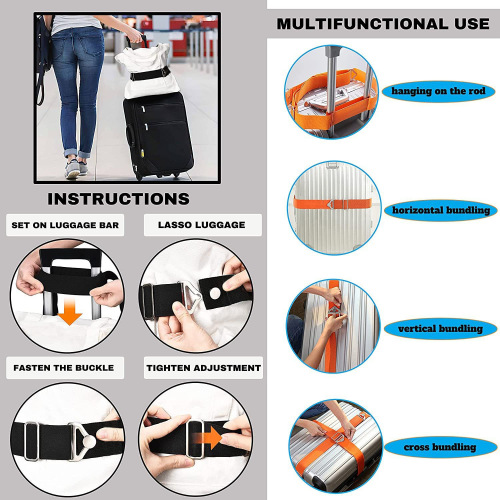 INSTRUCTIONS

SET ON LUGGAGE BAR

LASSO LUGGAGE

FASTEN THE BUCKLE

TIGHTEN ADJUSTMENT

MULTIFUNCTIONAL USE

hanging on the rod

horizontal bundling

vertical bundling

cross bundling