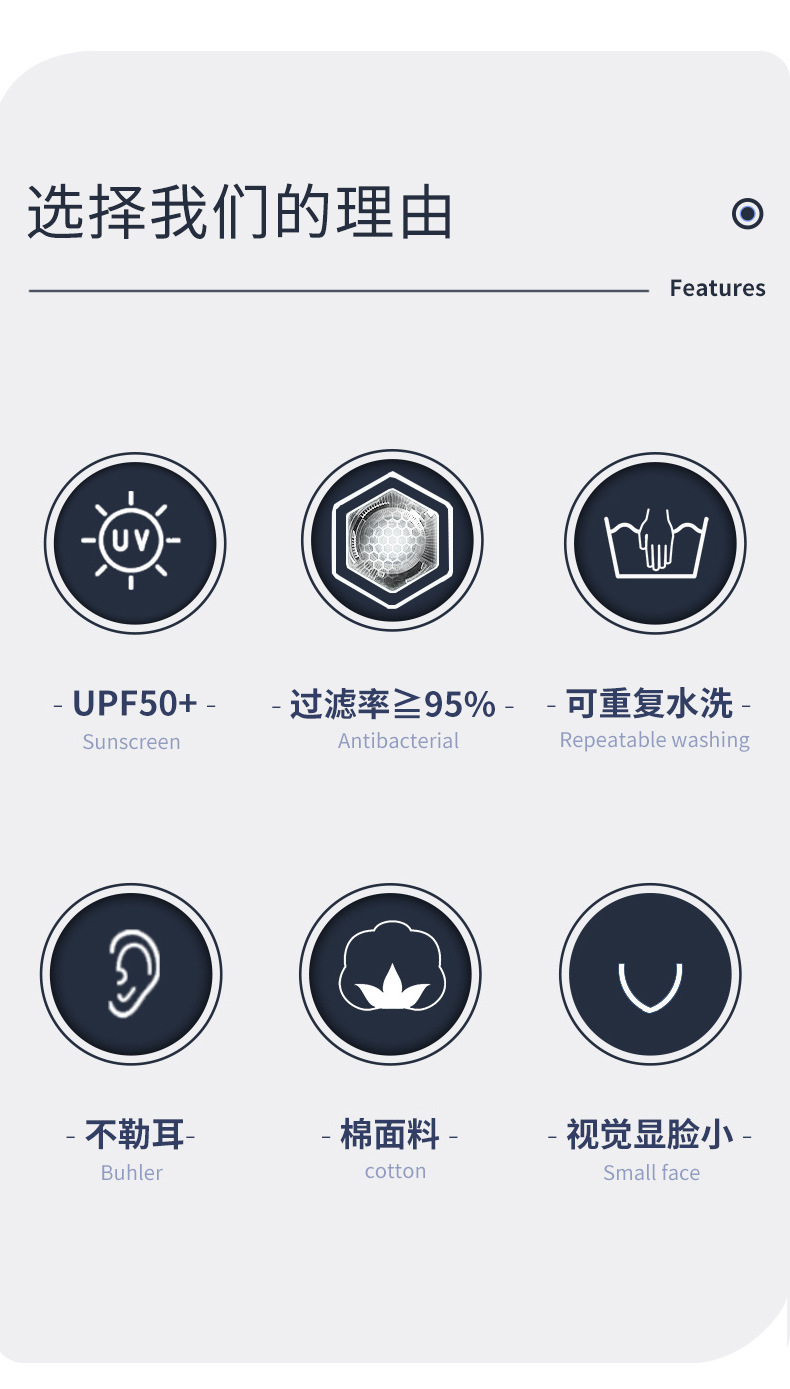 选择我们的理由

Features

UV

- UPF50+ -
Sunscreen

- 过滤率≧95% -
Antibacterial

- 可重复水洗 -
Repeatable washing

- 不勒耳-
Buhler

- 棉面料 -
cotton

- 视觉显脸小 -
Small face