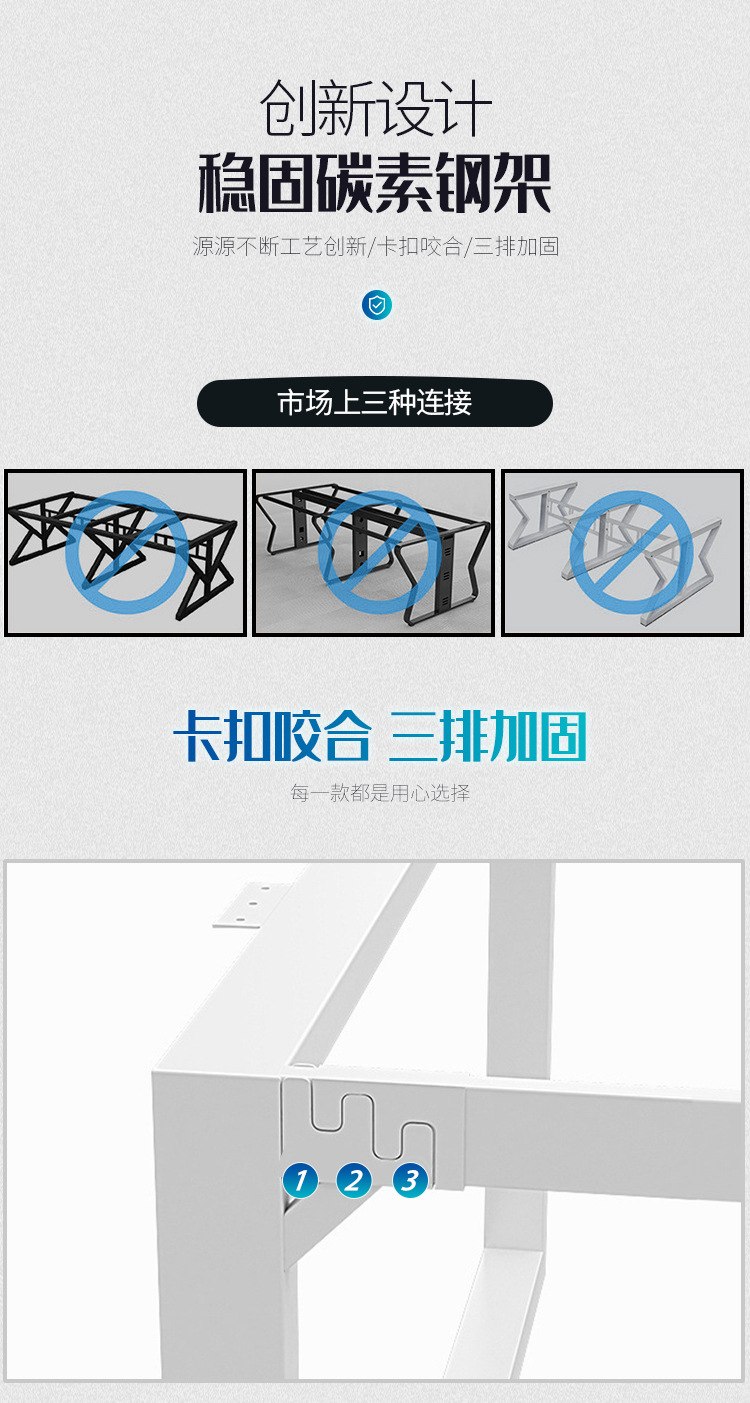 创新设计
稳固碳素钢架
源源不断工艺创新/卡扣咬合/三排加固

市场上三种连接

卡扣咬合 三排加固
每一款都是用心选择

1 2 3