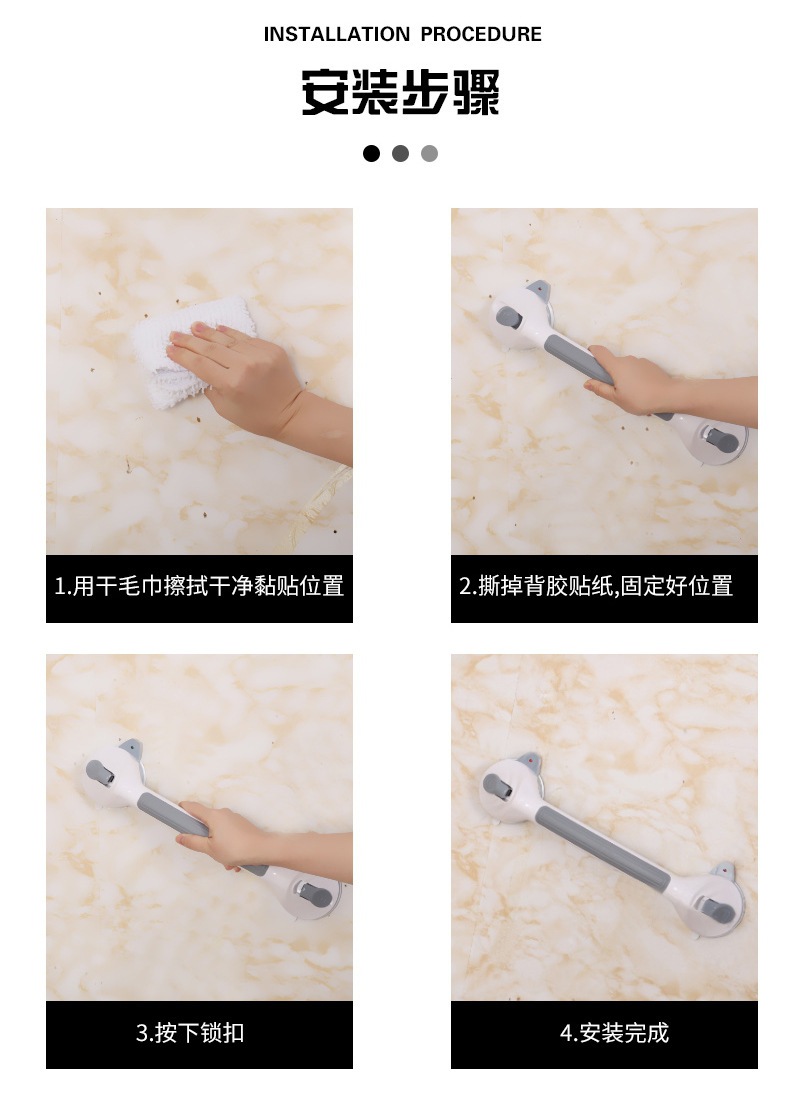 INSTALLATION PROCEDURE

安装步骤

1.用干毛巾擦拭干净黏贴位置

2.撕掉背胶贴纸,固定好位置

3.按下锁扣

4.安装完成