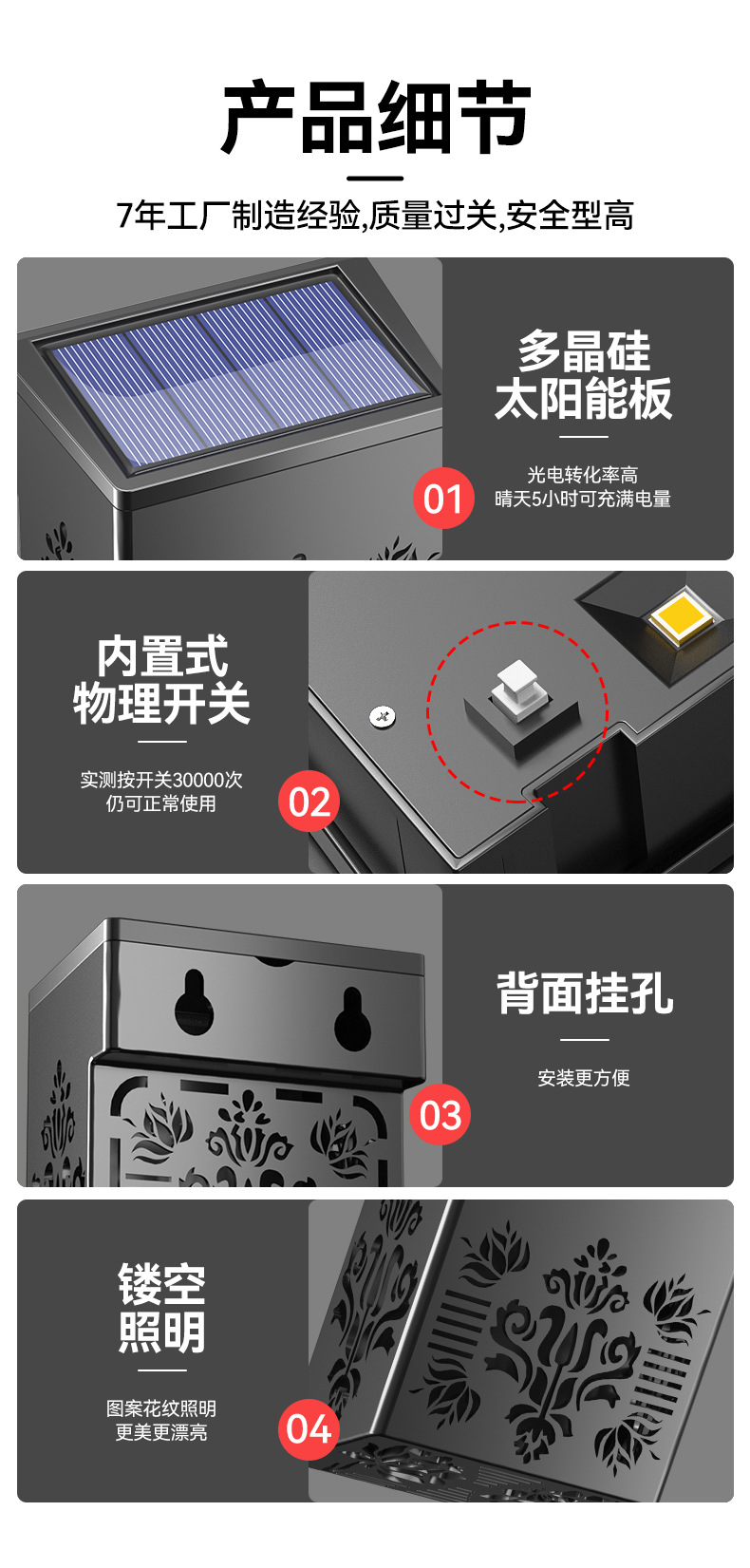 产品细节

7年工厂制造经验,质量过关,安全型高

多晶硅
太阳能板

光电转化率高
晴天5小时可充满电量

01

内置式
物理开关

实测按开关30000次
仍可正常使用

02

背面挂孔

安装更方便

03

镂空
照明

图案花纹照明
更美更漂亮

04