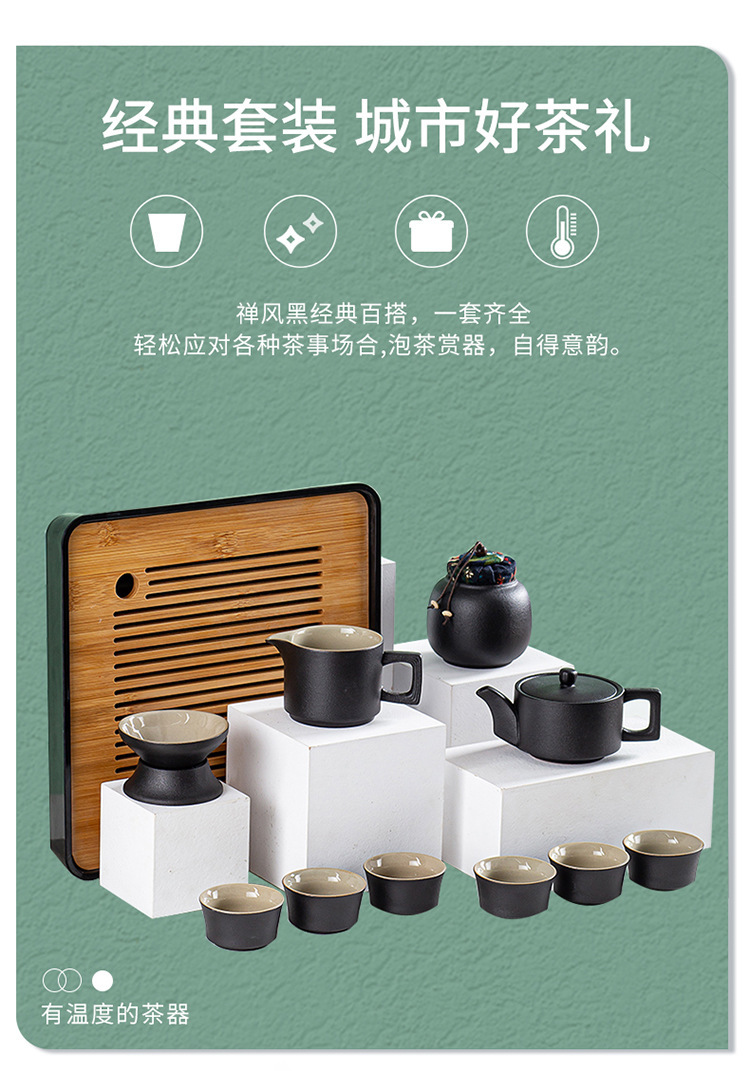 经典套装 城市好茶礼

禅风黑经典百搭，一套齐全
轻松应对各种茶事场合,泡茶赏器，自得意韵。

有温度的茶器