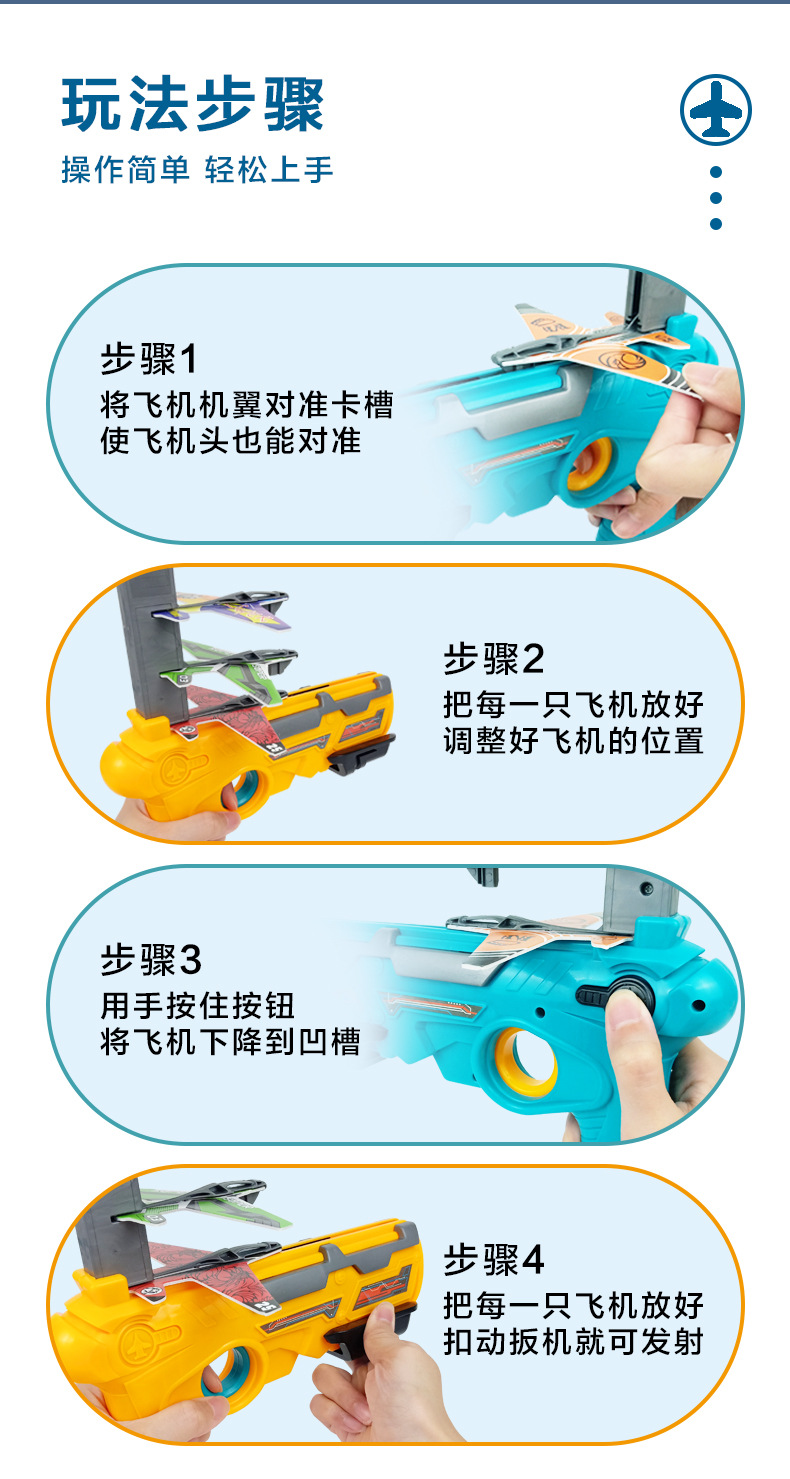 玩法步骤
操作简单 轻松上手

步骤1
将飞机机翼对准卡槽
使飞机头也能对准

步骤2
把每一只飞机放好
调整好飞机的位置

步骤3
用手按住按钮
将飞机下降到凹槽

步骤4
把每一只飞机放好
扣动扳机就可发射