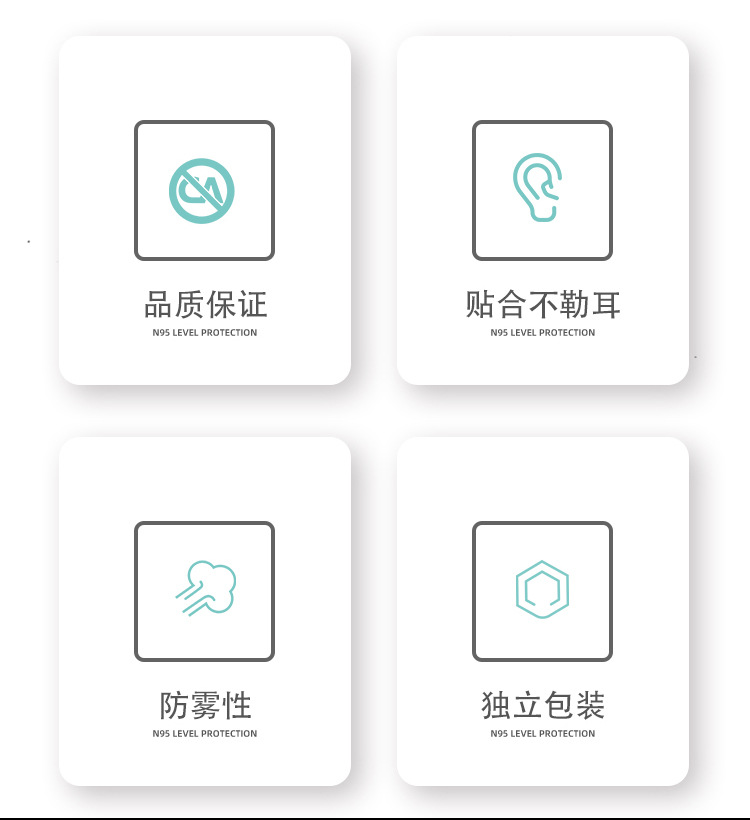 品质保证
N95 LEVEL PROTECTION

贴合不勒耳
N95 LEVEL PROTECTION

防雾性
N95 LEVEL PROTECTION

独立包装
N95 LEVEL PROTECTION