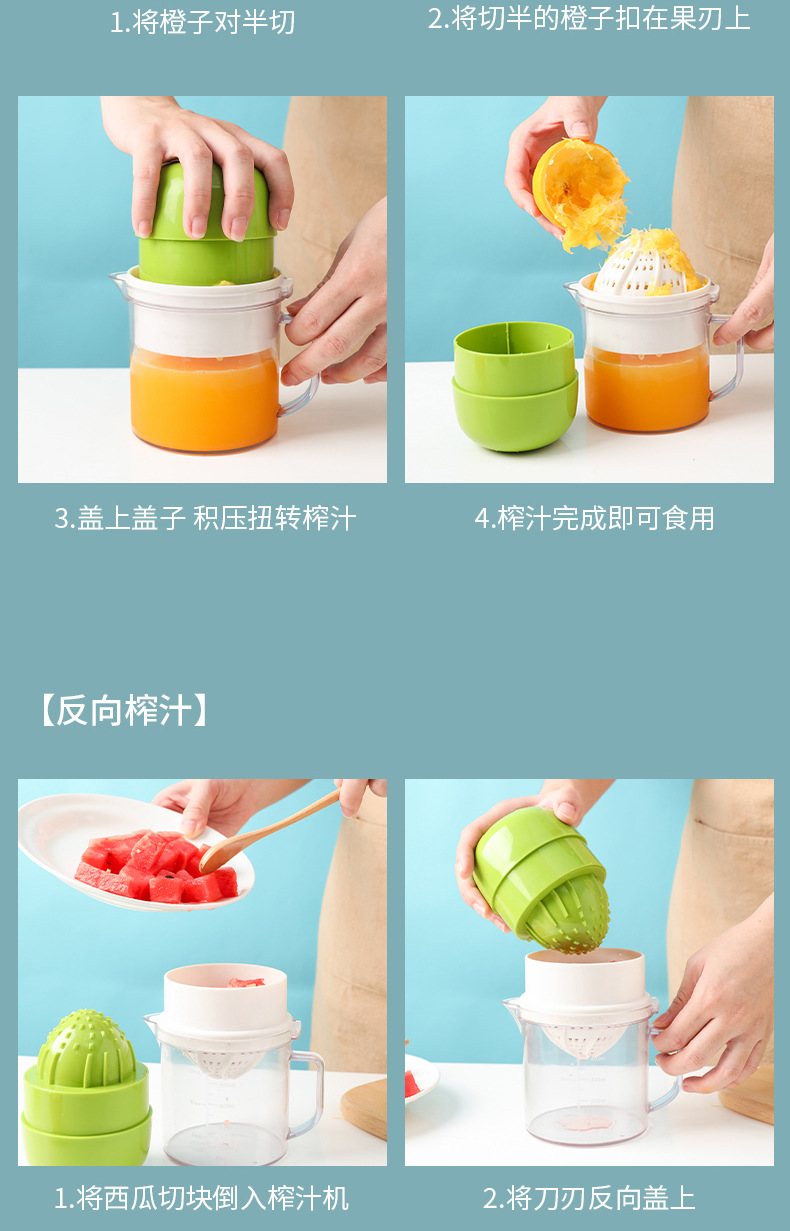 1.将橙子对半切

2.将切半的橙子扣在果刃上

3.盖上盖子 积压扭转榨汁

4.榨汁完成即可食用

【反向榨汁】

1.将西瓜切块倒入榨汁机

2.将刀刃反向盖上