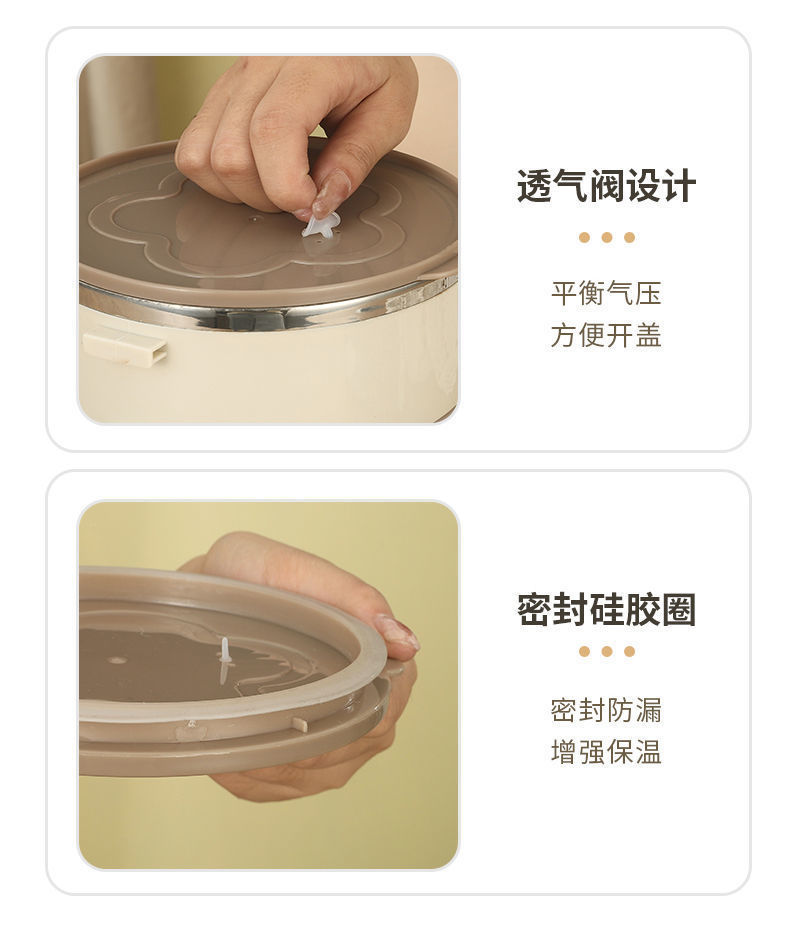 透气阀设计

平衡气压
方便开盖

密封硅胶圈

密封防漏
增强保温