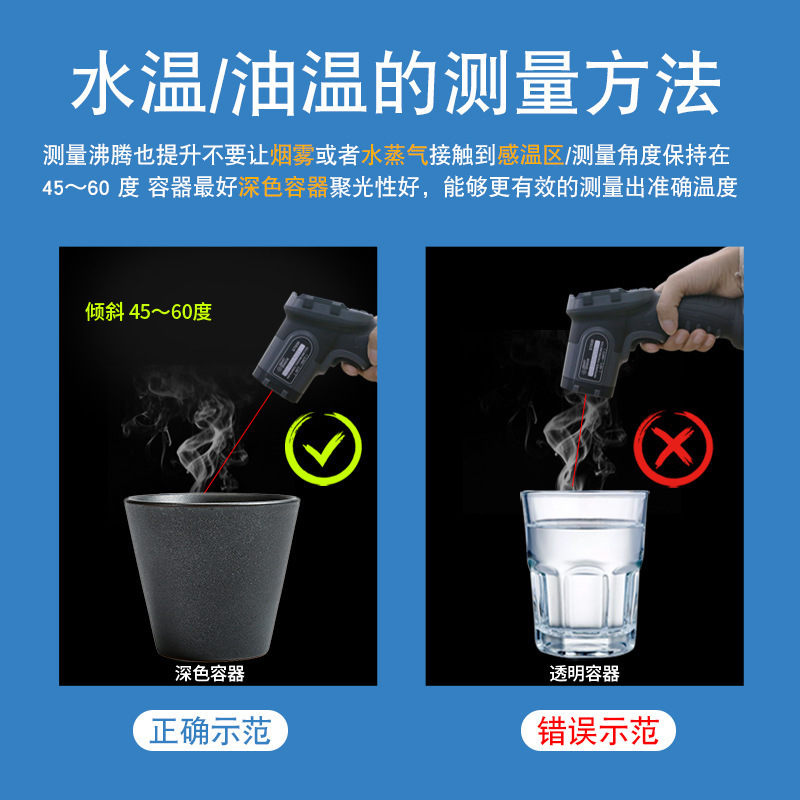 水温/油温的测量方法

测量沸腾也提升不要让烟雾或者水蒸气接触到感温区/测量角度保持在45～60 度 容器最好深色容器聚光性好，能够更有效的测量出准确温度

倾斜 45～60度

深色容器

透明容器

正确示范

错误示范