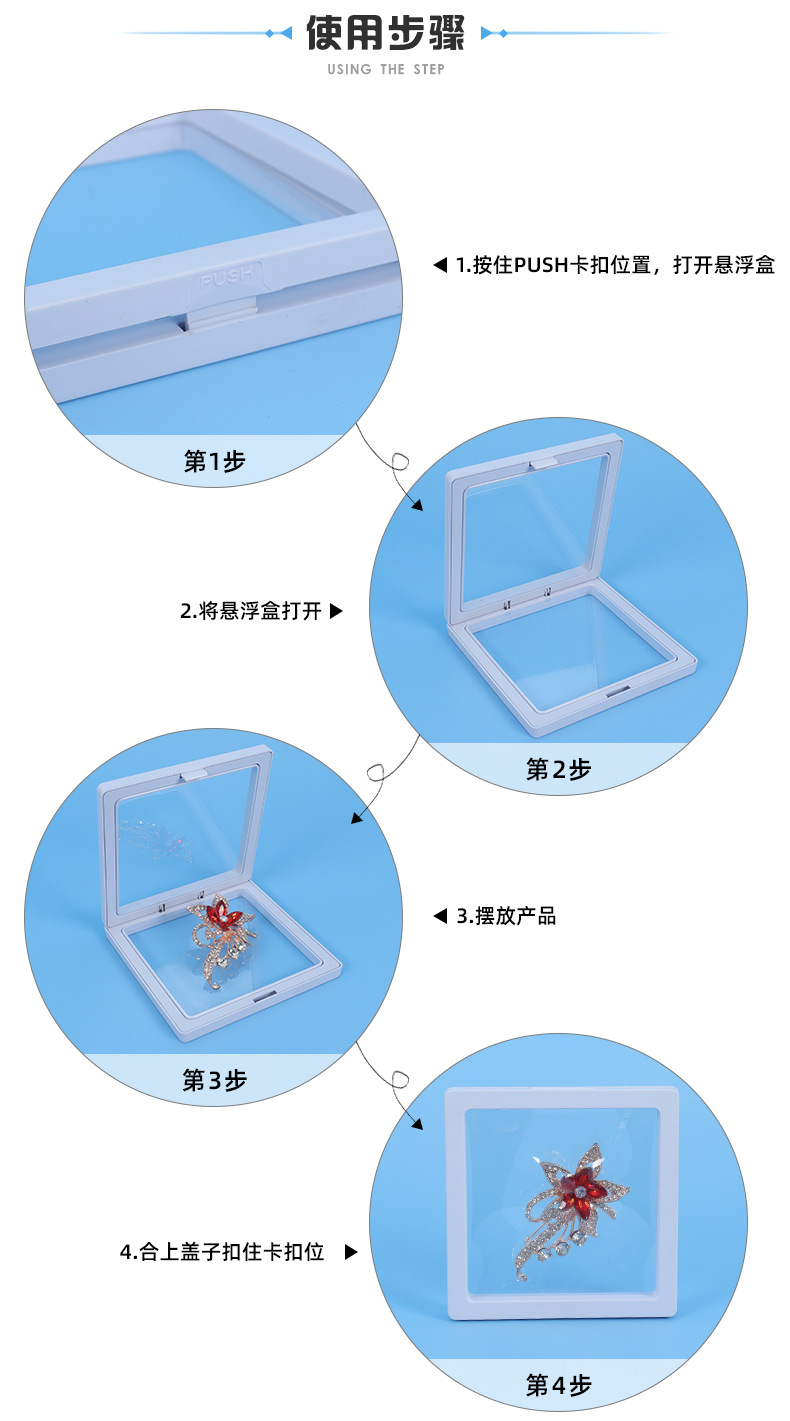 使用步骤
USING THE STEP

PUSH

◀ 1.按住PUSH卡扣位置，打开悬浮盒

第1步

2.将悬浮盒打开 ▶

第2步

◀ 3.摆放产品

第3步

4.合上盖子扣住卡扣位 ▶

第4步