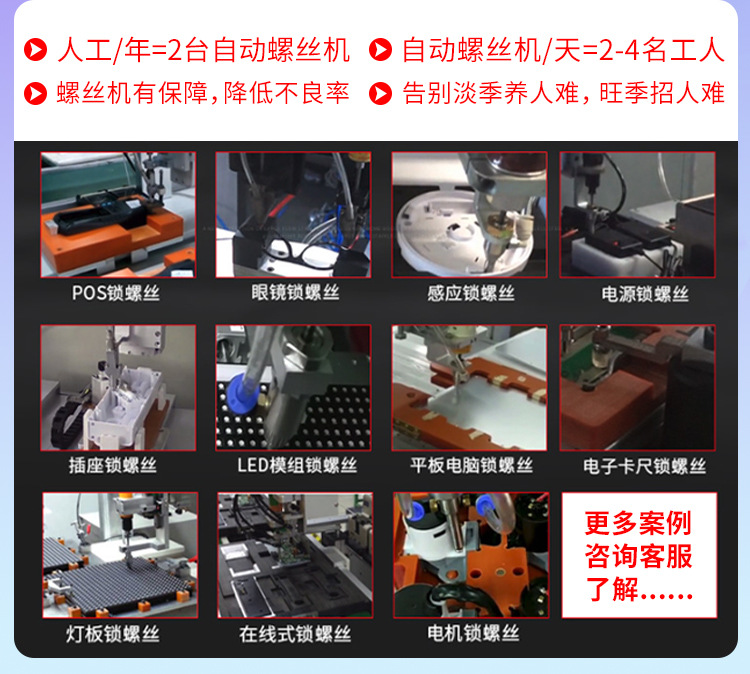 人工/年=2台自动螺丝机 自动螺丝机/天=2-4名工人
螺丝机有保障，降低不良率 告别淡季养人难，旺季招人难

POS锁螺丝
眼镜锁螺丝
感应锁螺丝
电源锁螺丝
插座锁螺丝
LED模组锁螺丝
平板电脑锁螺丝
电子卡尺锁螺丝
灯板锁螺丝
在线式锁螺丝
电机锁螺丝
更多案例咨询客服了解……