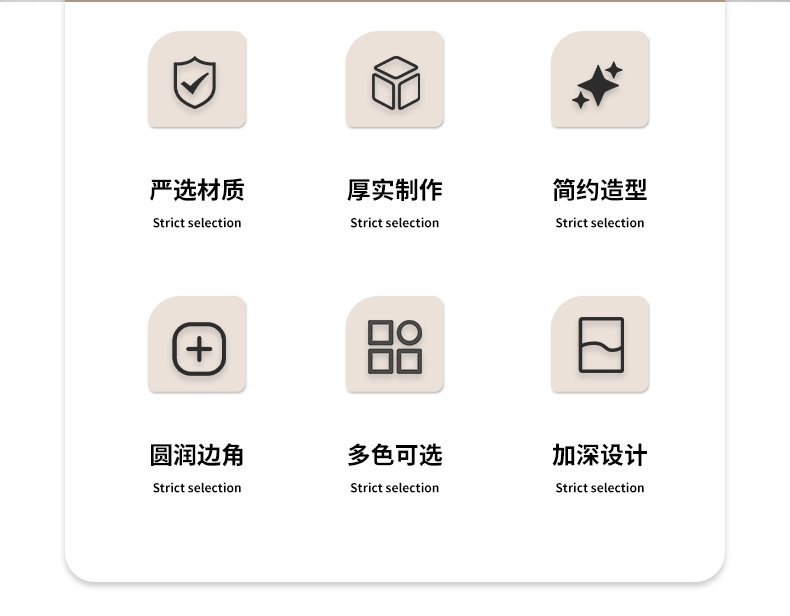 严选材质
Strict selection

厚实制作
Strict selection

简约造型
Strict selection

圆润边角
Strict selection

多色可选
Strict selection

加深设计
Strict selection