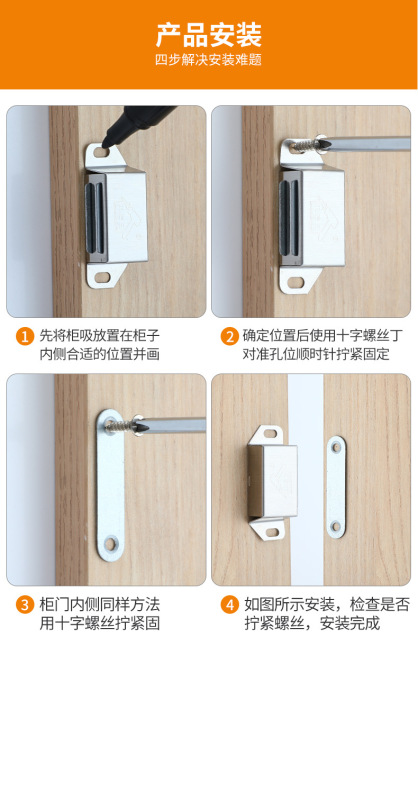 产品安装
四步解决安装难题

1 先将柜吸放置在柜子内侧合适的位置并画

2 确定位置后使用十字螺丝丁对准孔位顺时针拧紧固定

3 柜门内侧同样方法用十字螺丝拧紧固

4 如图所示安装，检查是否拧紧螺丝，安装完成