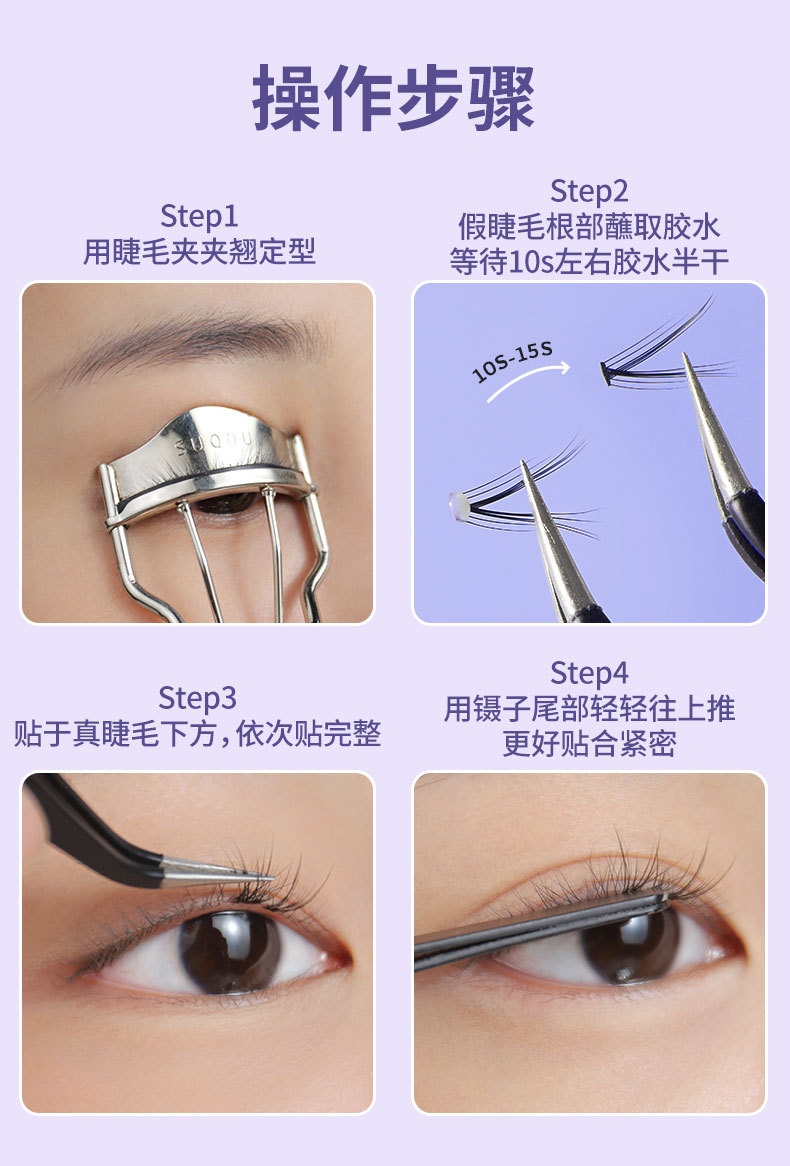 操作步骤

Step1
用睫毛夹夹翘定型

SUQQU

Step2
假睫毛根部蘸取胶水
等待10s左右胶水半干

10S-15S

Step3
贴于真睫毛下方，依次贴完整

Step4
用镊子尾部轻轻往上推
更好贴合紧密