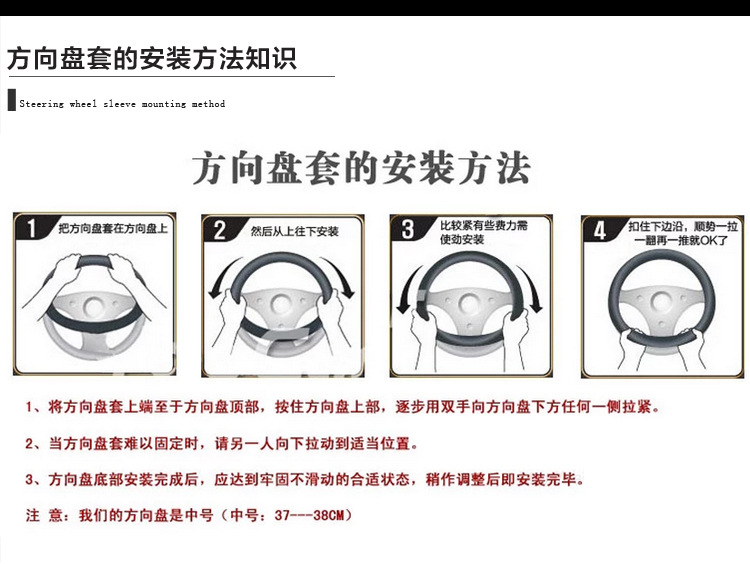 方向盘套的安装方法知识

Steering wheel sleeve mounting method

方向盘套的安装方法

1 把方向盘套在方向盘上

2 然后从上往下安装

3 比较紧有些费力需使劲安装

4 扣住下边沿，顺势一拉一翻再一推就OK了

1、将方向盘套上端至于方向盘顶部，按住方向盘上部，逐步用双手向方向盘下方任何一侧拉紧。

2、当方向盘套难以固定时，请另一人向下拉动到适当位置。

3、方向盘底部安装完成后，应达到牢固不滑动的合适状态，稍作调整后即安装完毕。

注 意：我们的方向盘是中号（中号：37---38CM）