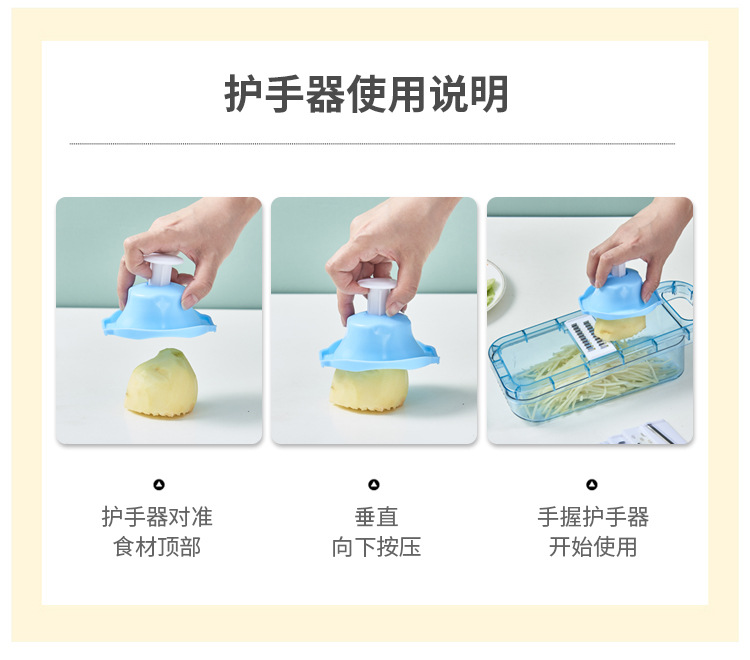 护手器使用说明

护手器对准
食材顶部

垂直
向下按压

手握护手器
开始使用