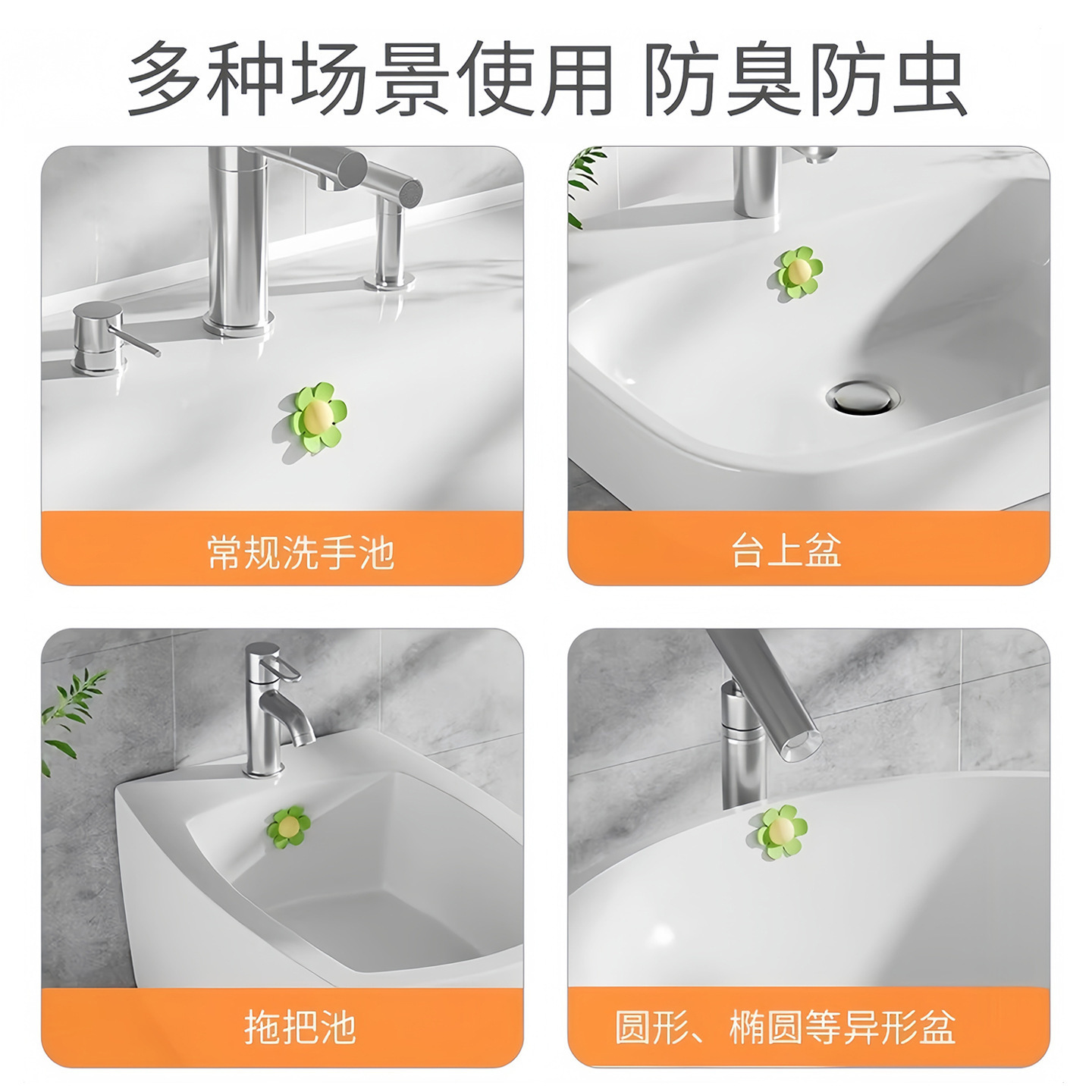 多种场景使用 防臭防虫

常规洗手池

台上盆

拖把池

圆形、椭圆等异形盆