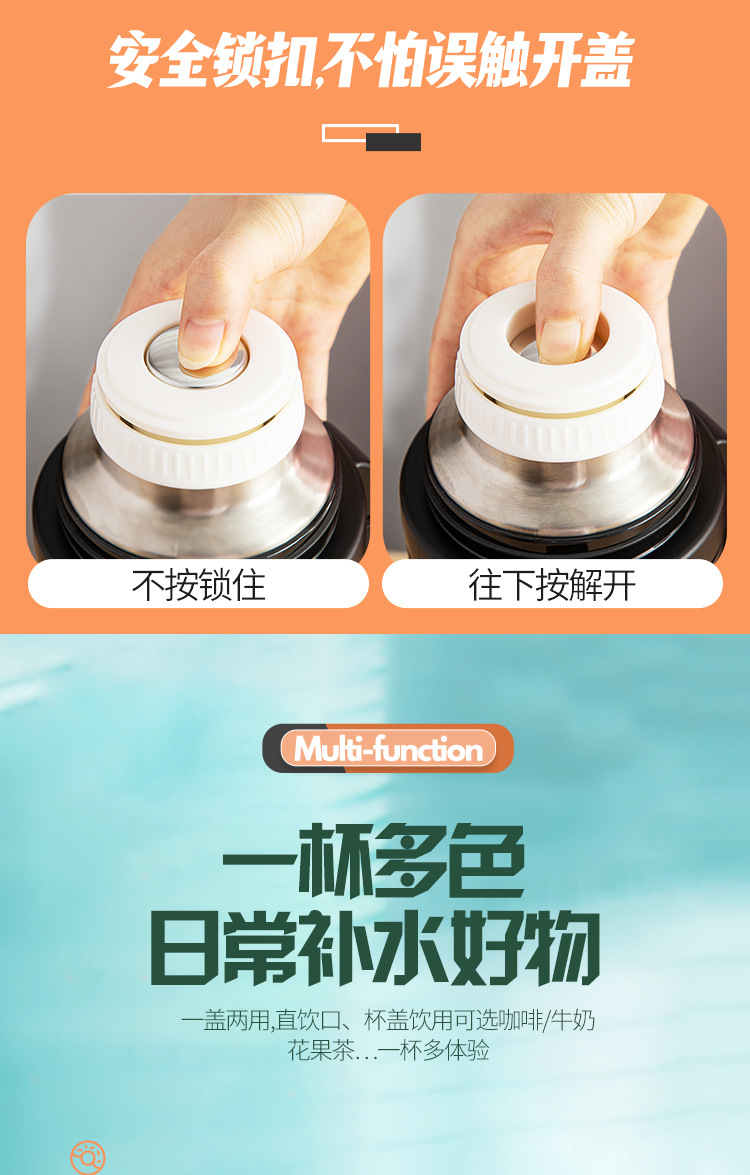 安全锁扣,不怕误触开盖

不按锁住

往下按解开

Multi-function

一杯多色
日常补水好物

一盖两用,直饮口、杯盖饮用可选咖啡/牛奶
花果茶…一杯多体验