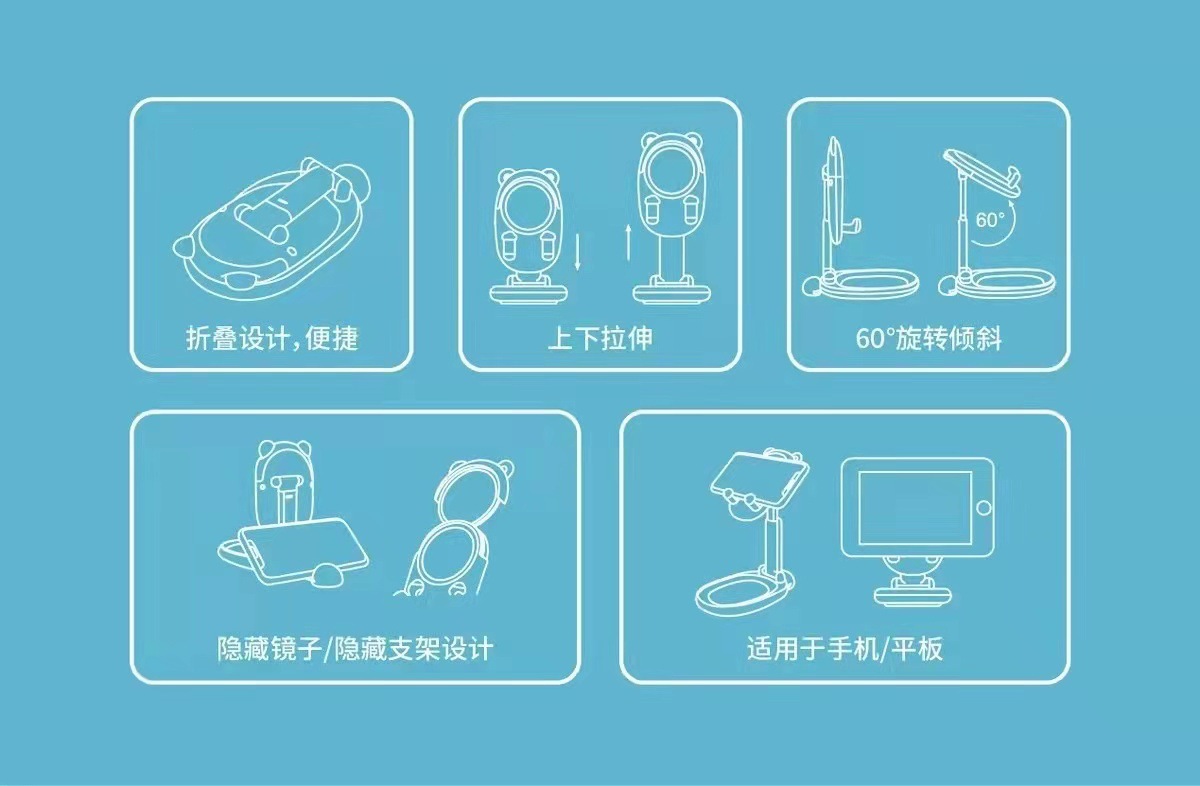 折叠设计，便捷

上下拉伸

60°

60°旋转倾斜

隐藏镜子/隐藏支架设计

适用于手机/平板