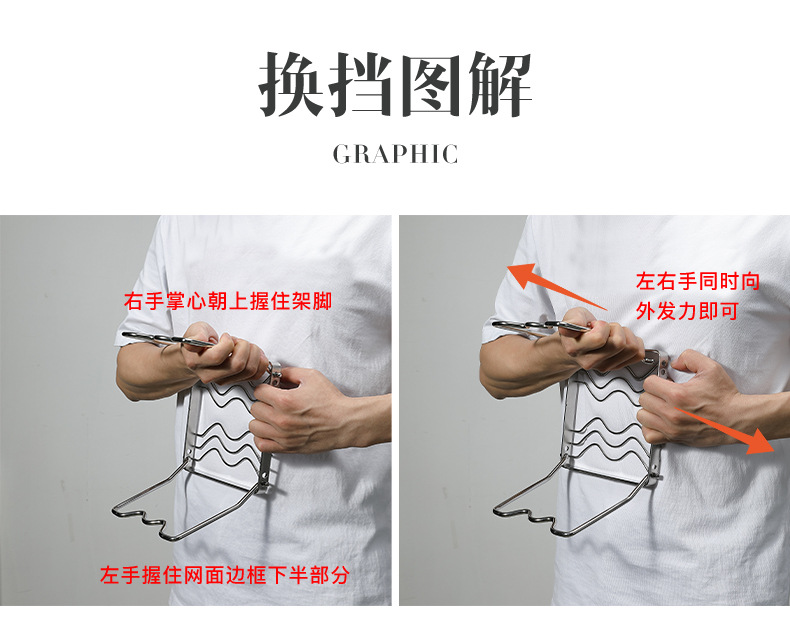 换挡图解

GRAPHIC

右手掌心朝上握住架脚

左手握住网面边框下半部分

左右手同时向外发力即可