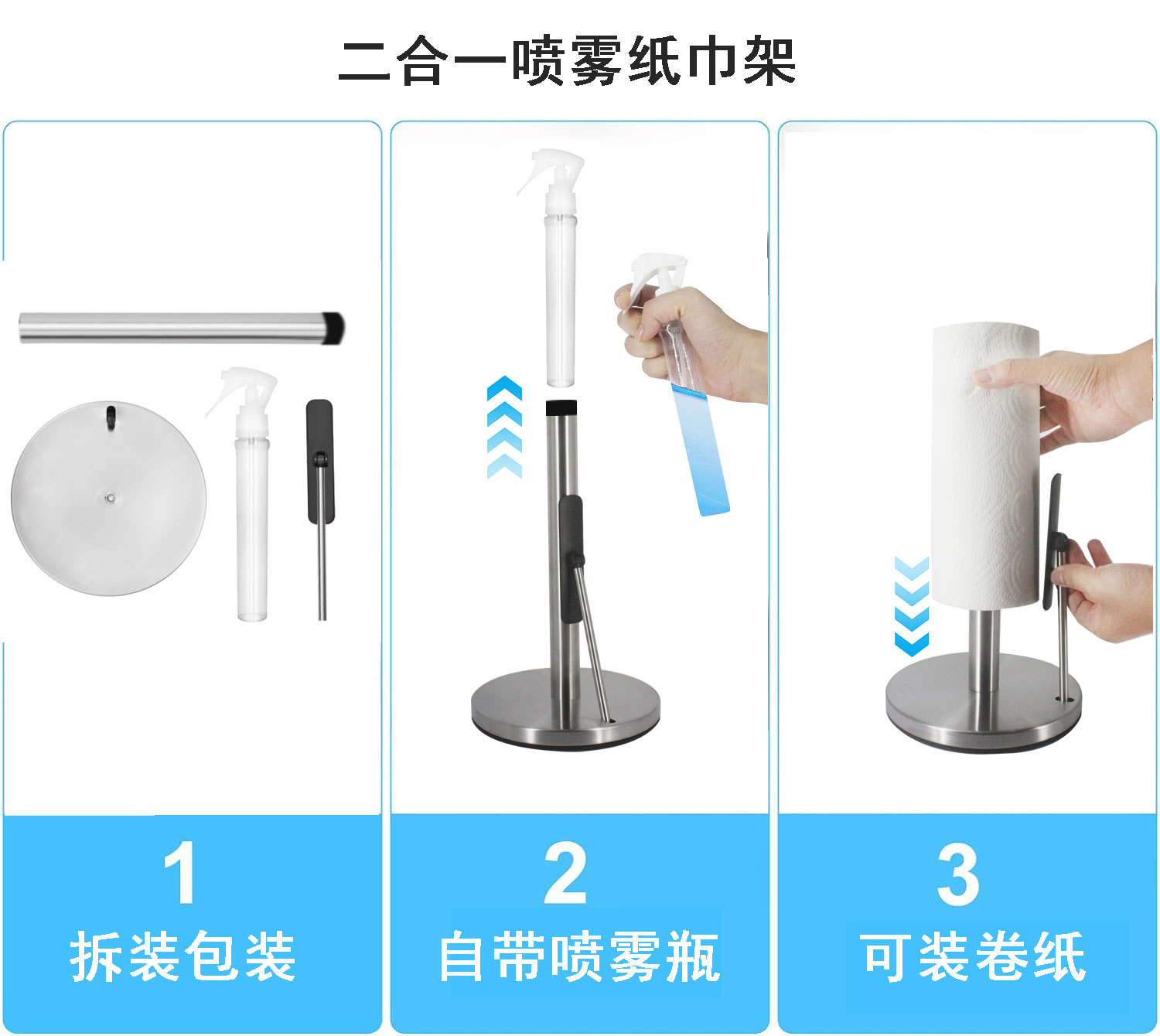 二合一喷雾纸巾架

1
拆装包装

2
自带喷雾瓶

3
可装卷纸