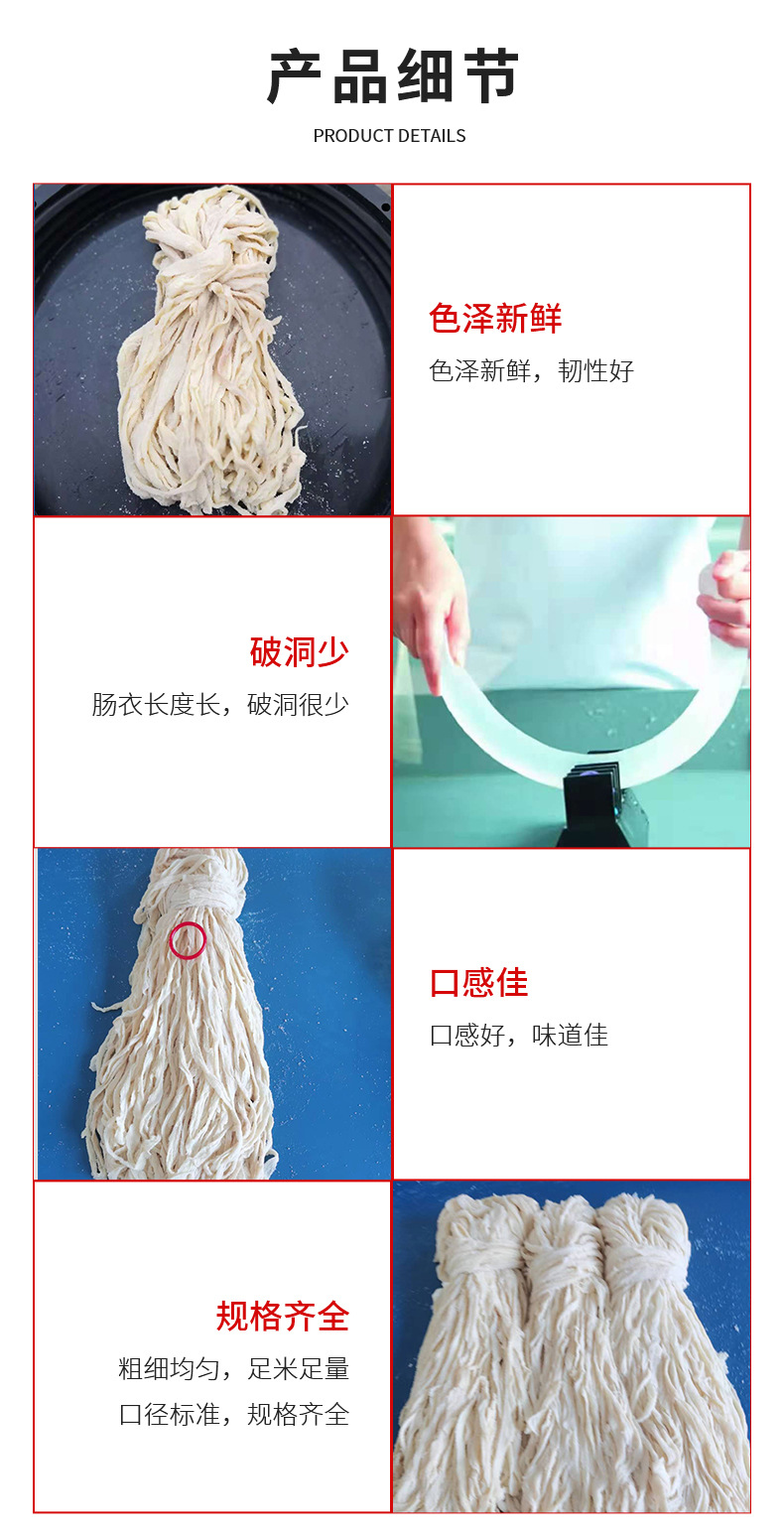 产品细节
PRODUCT DETAILS

色泽新鲜
色泽新鲜，韧性好

破洞少
肠衣长度长，破洞很少

口感佳
口感好，味道佳

规格齐全
粗细均匀，足米足量
口径标准，规格齐全