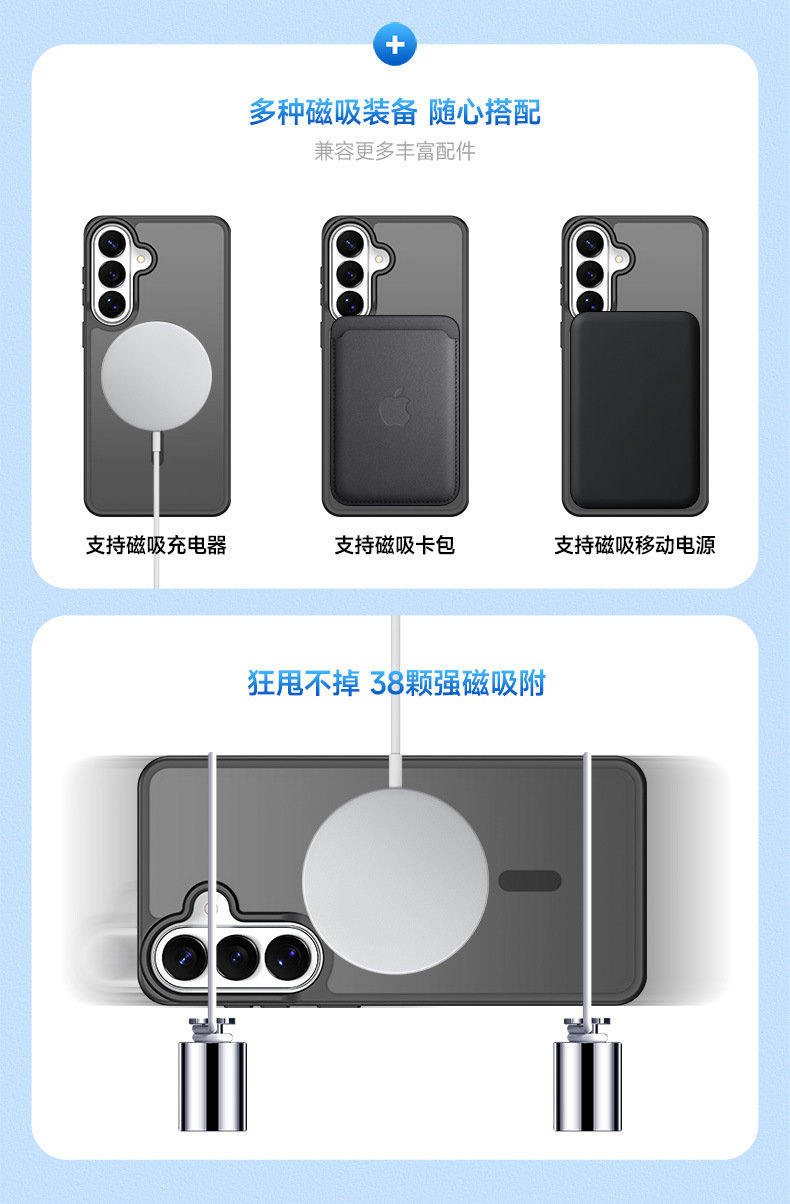 多种磁吸装备 随心搭配
兼容更多丰富配件

支持磁吸充电器

支持磁吸卡包

支持磁吸移动电源

狂甩不掉 38颗强磁吸附