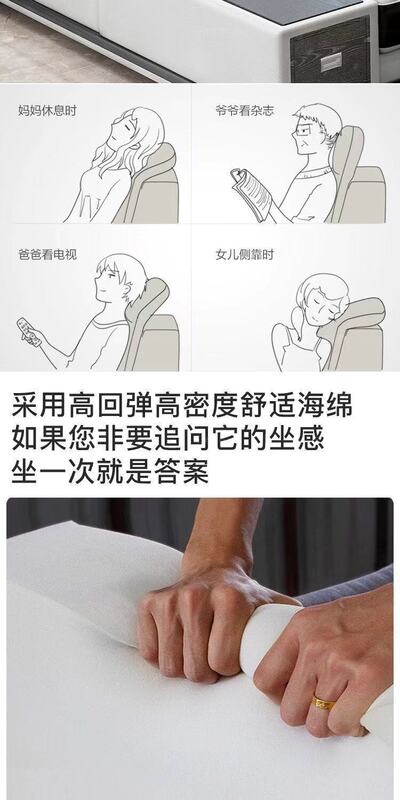 妈妈休息时

爷爷看杂志

爸爸看电视

女儿侧靠时

采用高回弹高密度舒适海绵
如果您非要追问它的坐感
坐一次就是答案