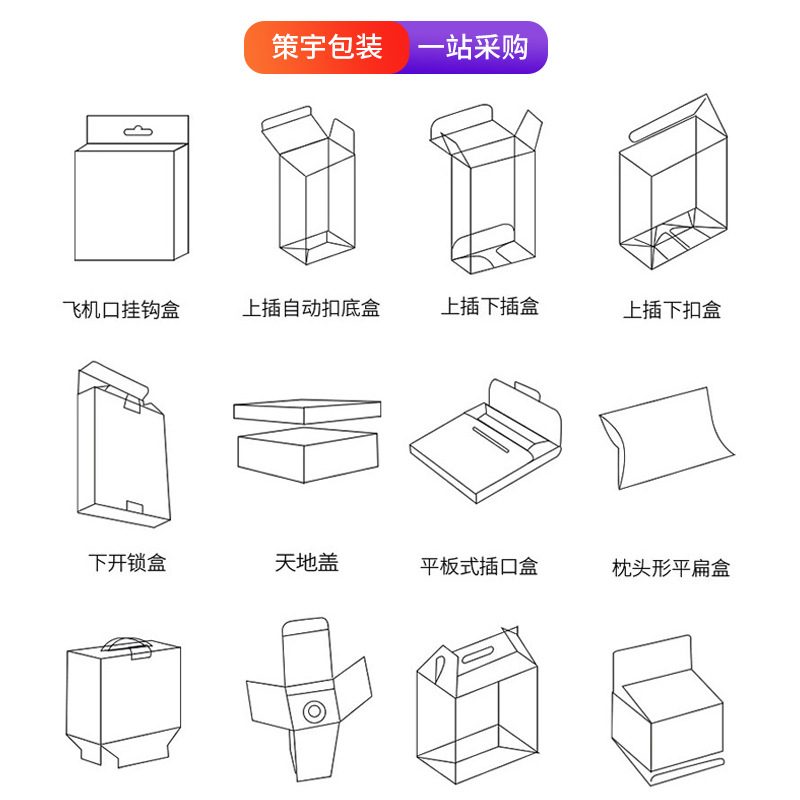 策宇包装 一站采购

飞机口挂钩盒

上插自动扣底盒

上插下插盒

上插下扣盒

下开锁盒

天地盖

平板式插口盒

枕头形平扁盒