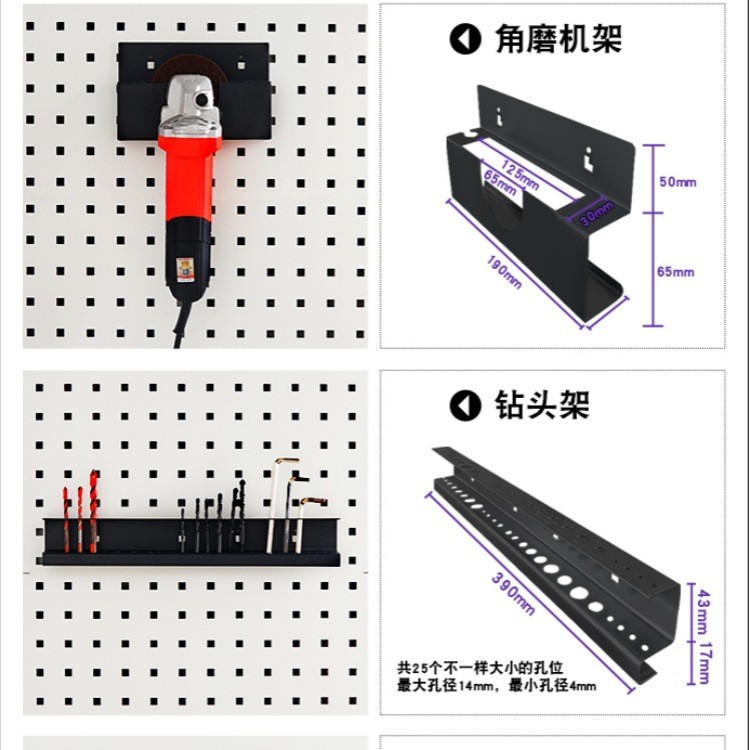 角磨机架

125mm
65mm
30mm
190mm
50mm
65mm

钻头架

390mm
43mm
17mm

共25个不一样大小的孔位
最大孔径14mm，最小孔径4mm