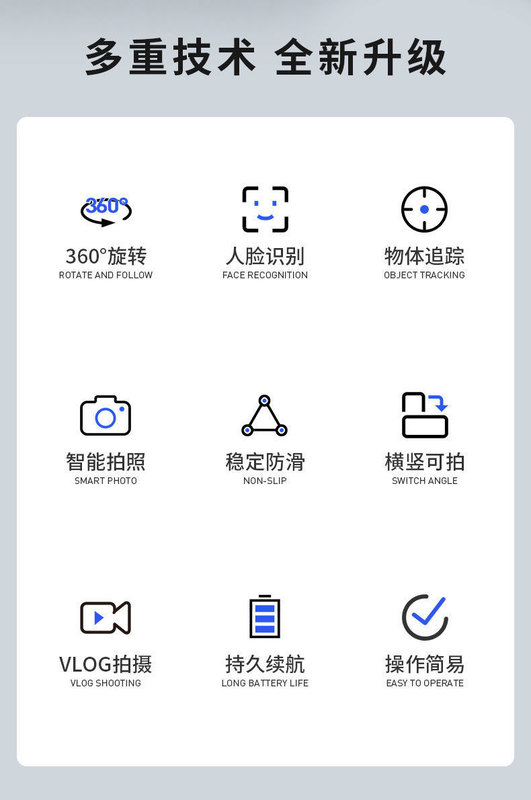 多重技术 全新升级

360°

360°旋转
ROTATE AND FOLLOW

人脸识别
FACE RECOGNITION

物体追踪
OBJECT TRACKING

智能拍照
SMART PHOTO

稳定防滑
NON-SLIP

横竖可拍
SWITCH ANGLE

VLOG拍摄
VLOG SHOOTING

持久续航
LONG BATTERY LIFE

操作简易
EASY TO OPERATE