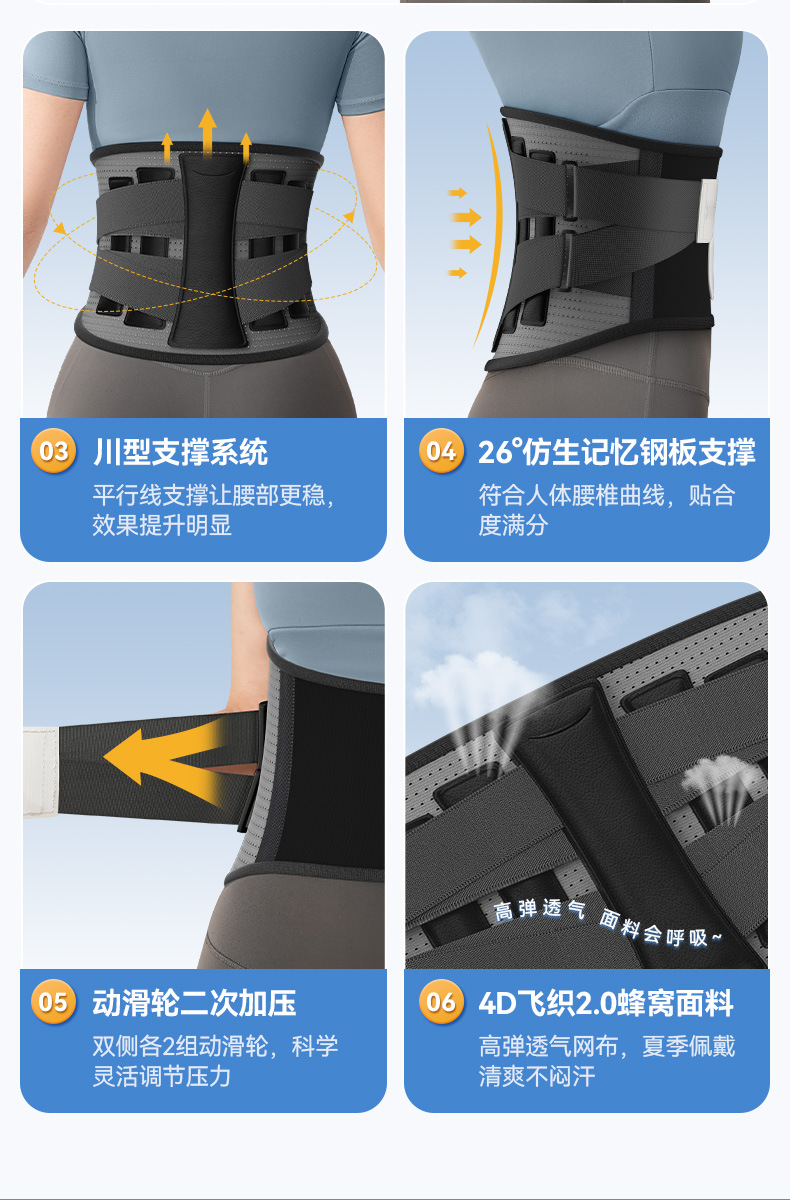 03 川型支撑系统

平行线支撑让腰部更稳，效果提升明显

04 26°仿生记忆钢板支撑

符合人体腰椎曲线，贴合度满分

05 动滑轮二次加压

双侧各2组动滑轮，科学灵活调节压力

高弹透气 面料会呼吸~

06 4D飞织2.0蜂窝面料

高弹透气网布，夏季佩戴清爽不闷汗