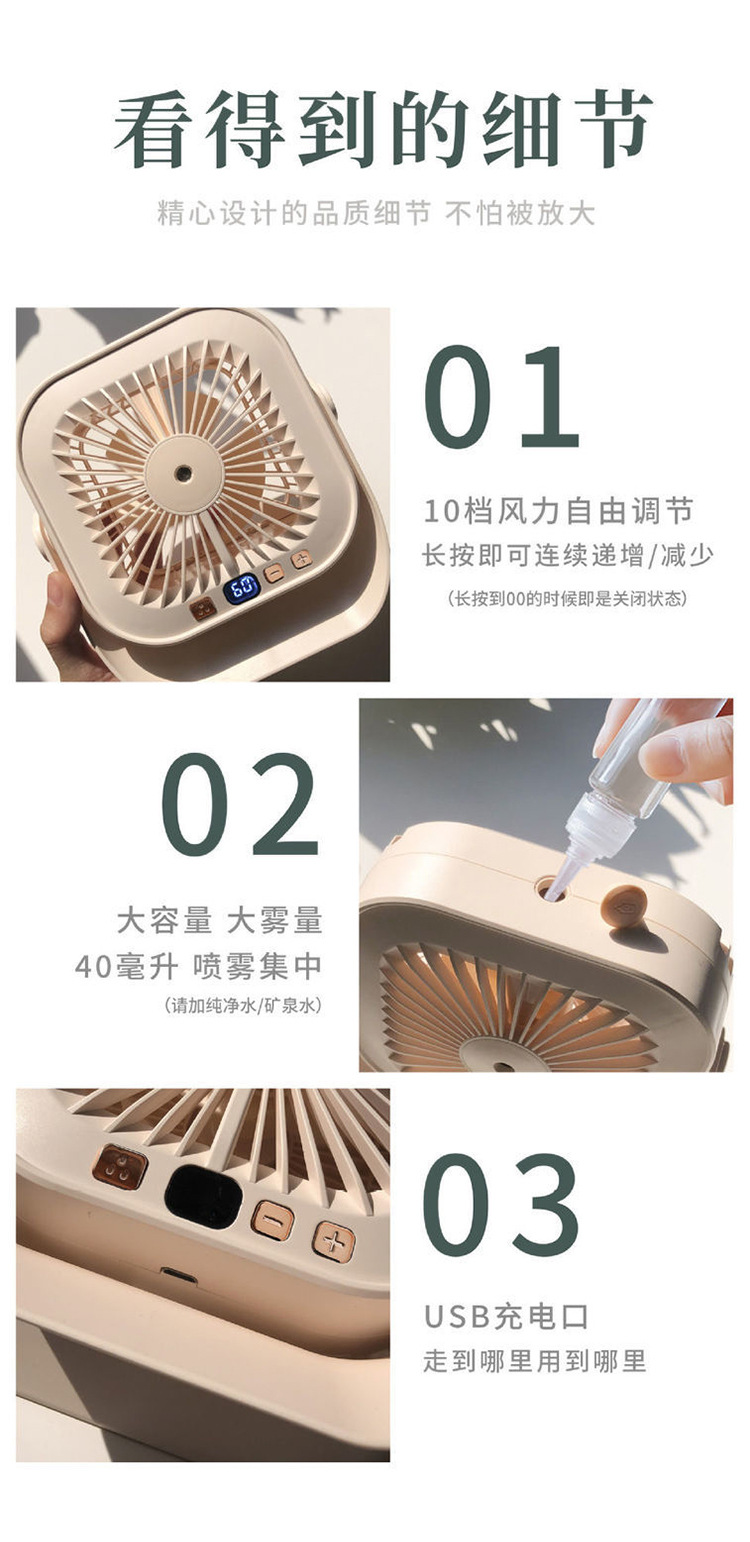 看得到的细节

精心设计的品质细节 不怕被放大

60

01

10档风力自由调节
长按即可连续递增/减少
(长按到00的时候即是关闭状态)

02

大容量 大雾量
40毫升 喷雾集中
(请加纯净水/矿泉水)

03

USB充电口
走到哪里用到哪里