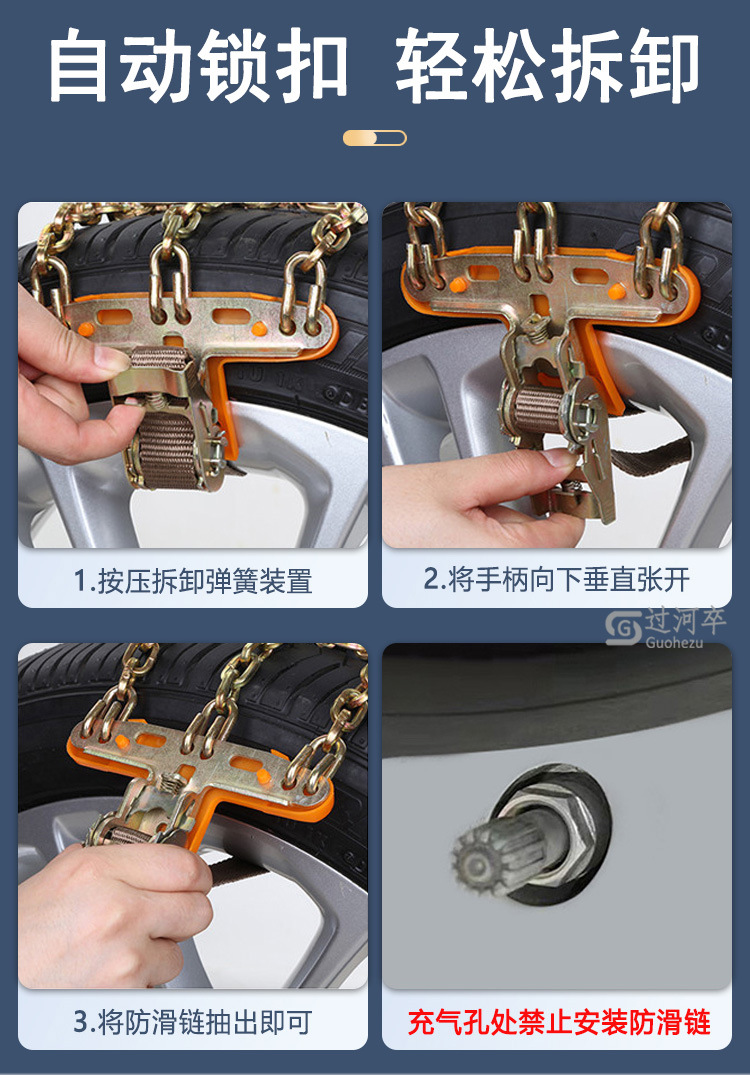 自动锁扣 轻松拆卸

1.按压拆卸弹簧装置

2.将手柄向下垂直张开

过河卒
Guohezu

3.将防滑链抽出即可

充气孔处禁止安装防滑链