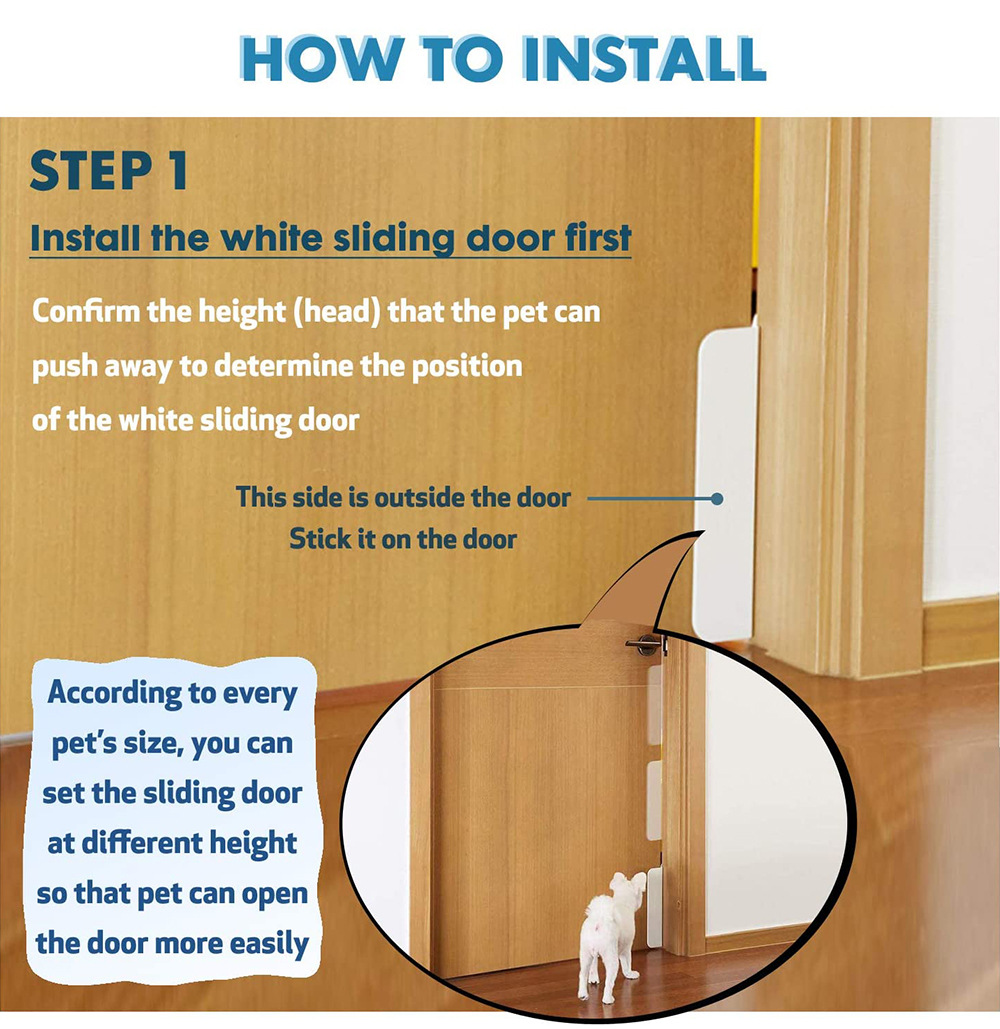 HOW TO INSTALL

STEP 1

Install the white sliding door first

Confirm the height (head) that the pet can push away to determine the position of the white sliding door

This side is outside the door
Stick it on the door

According to every pet's size, you can set the sliding door at different height so that pet can open the door more easily