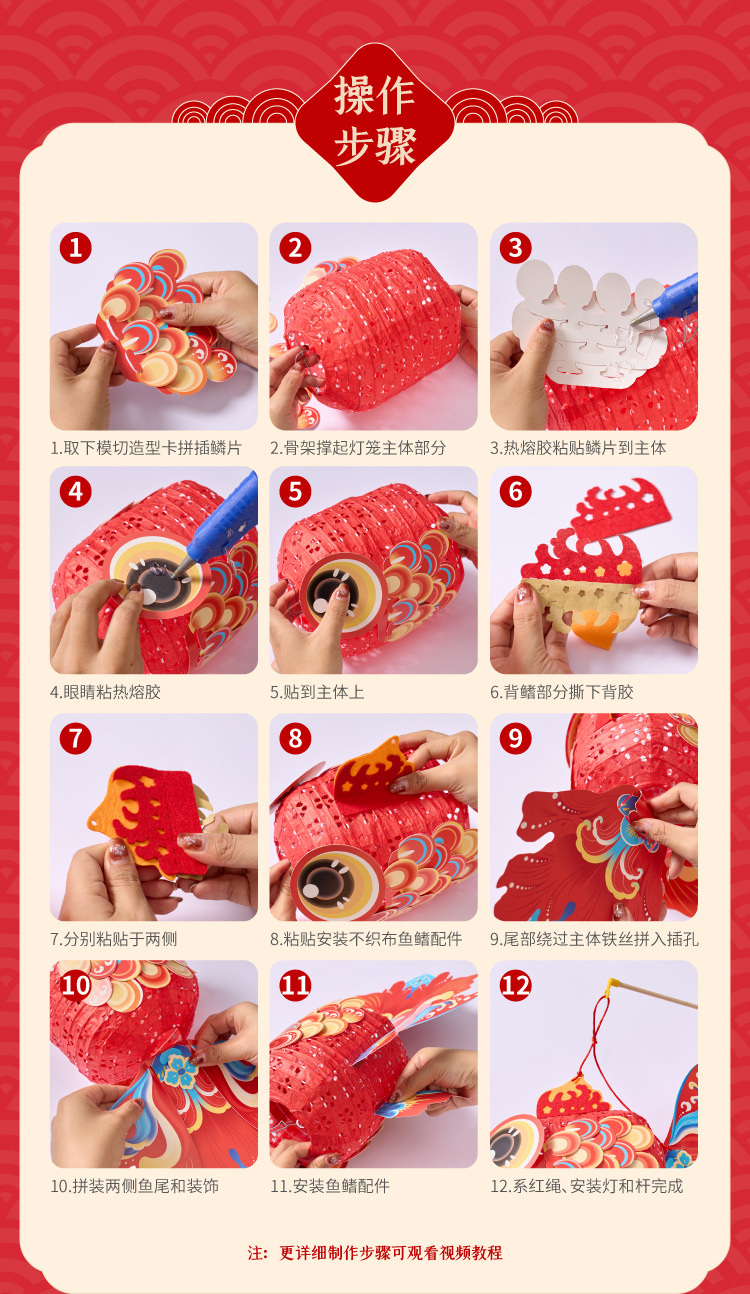 操作步骤

1

1.取下模切造型卡拼插鳞片

2

2.骨架撑起灯笼主体部分

3

3.热熔胶粘贴鳞片到主体

4

4.眼睛粘热熔胶

5

5.贴到主体上

6

6.背鳍部分撕下背胶

7

7.分别粘贴于两侧

8

8.粘贴安装不织布鱼鳍配件

9

9.尾部绕过主体铁丝拼入插孔

10

10.拼装两侧鱼尾和装饰

11

11.安装鱼鳍配件

12

12.系红绳、安装灯和杆完成

注：更详细制作步骤可观看视频教程