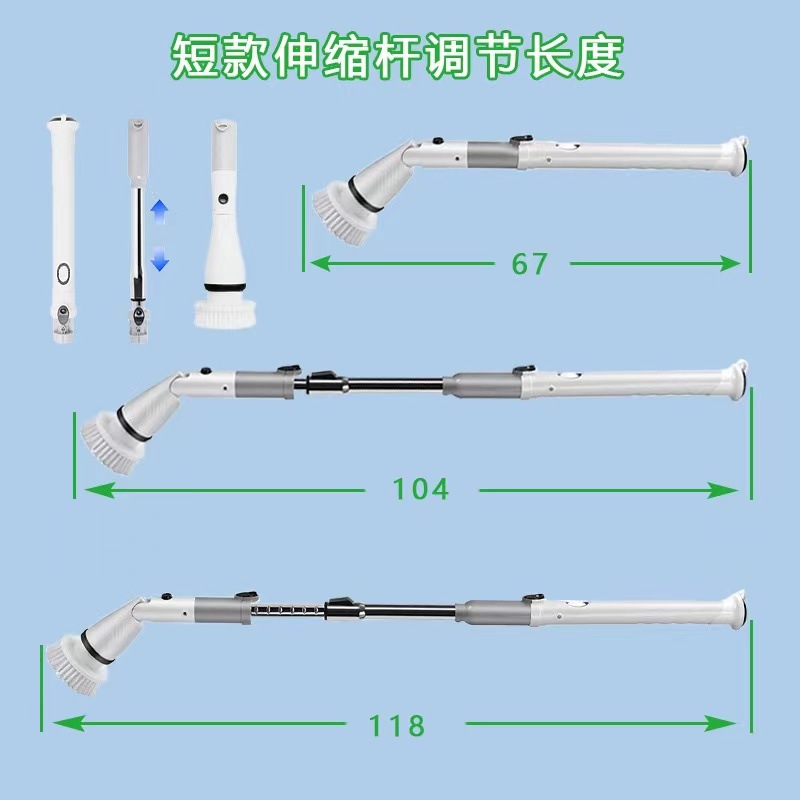 短款伸缩杆调节长度

67

104

118