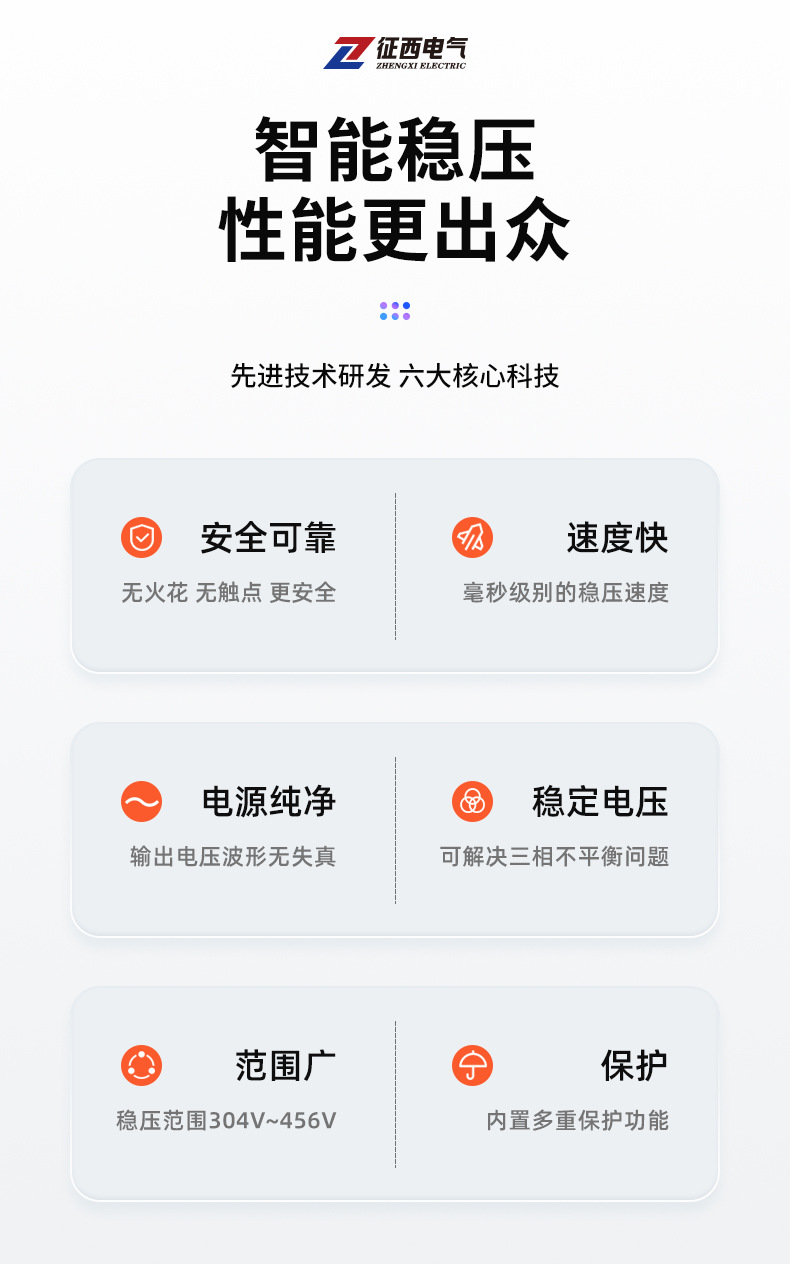 征西电气
ZHENGXI ELECTRIC

智能稳压
性能更出众

先进技术研发 六大核心科技

安全可靠
无火花 无触点 更安全

速度快
毫秒级别的稳压速度

电源纯净
输出电压波形无失真

稳定电压
可解决三相不平衡问题

范围广
稳压范围304V~456V

保护
内置多重保护功能