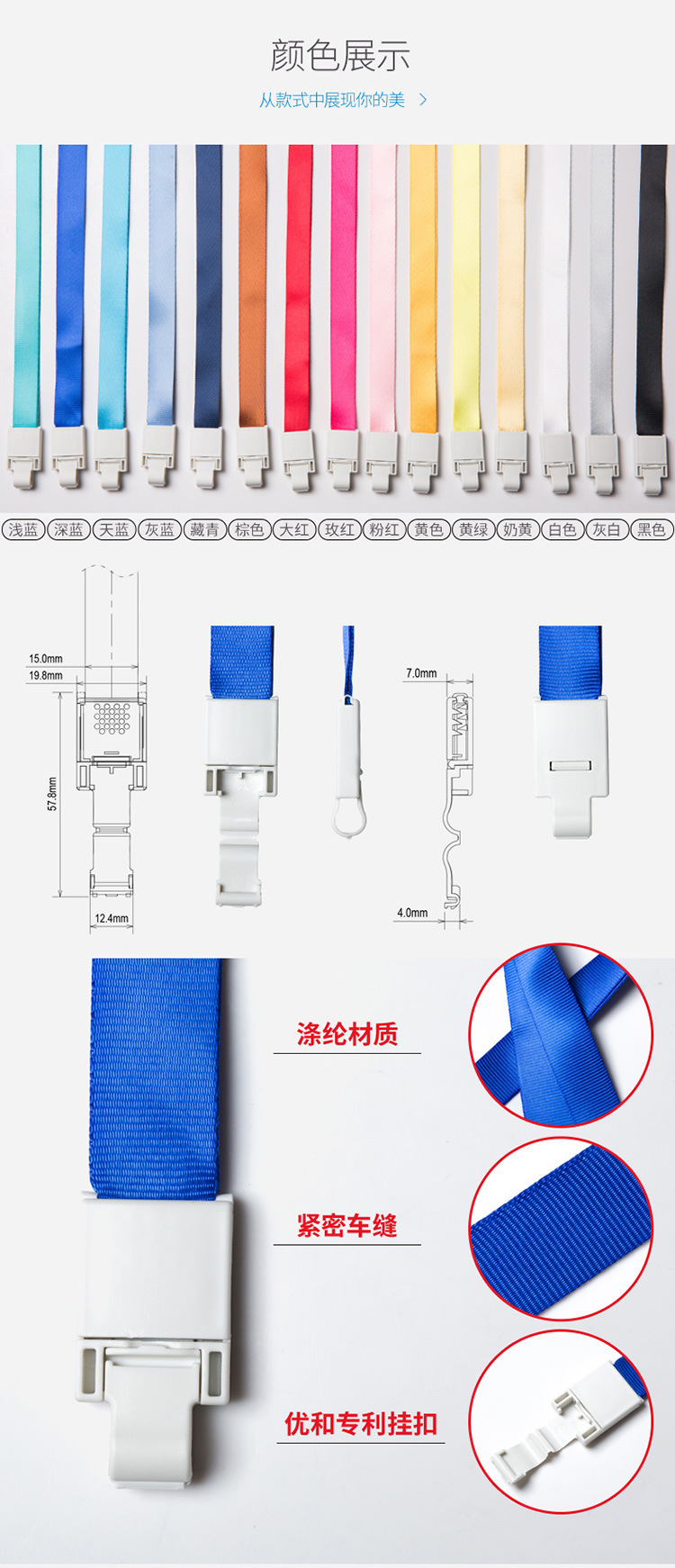 颜色展示

从款式中展现你的美 >

浅蓝 深蓝 天蓝 灰蓝 藏青 棕色 大红 玫红 粉红 黄色 黄绿 奶黄 白色 灰白 黑色

15.0mm
19.8mm
57.8mm
12.4mm
7.0mm
4.0mm

涤纶材质

紧密车缝

优和专利挂扣