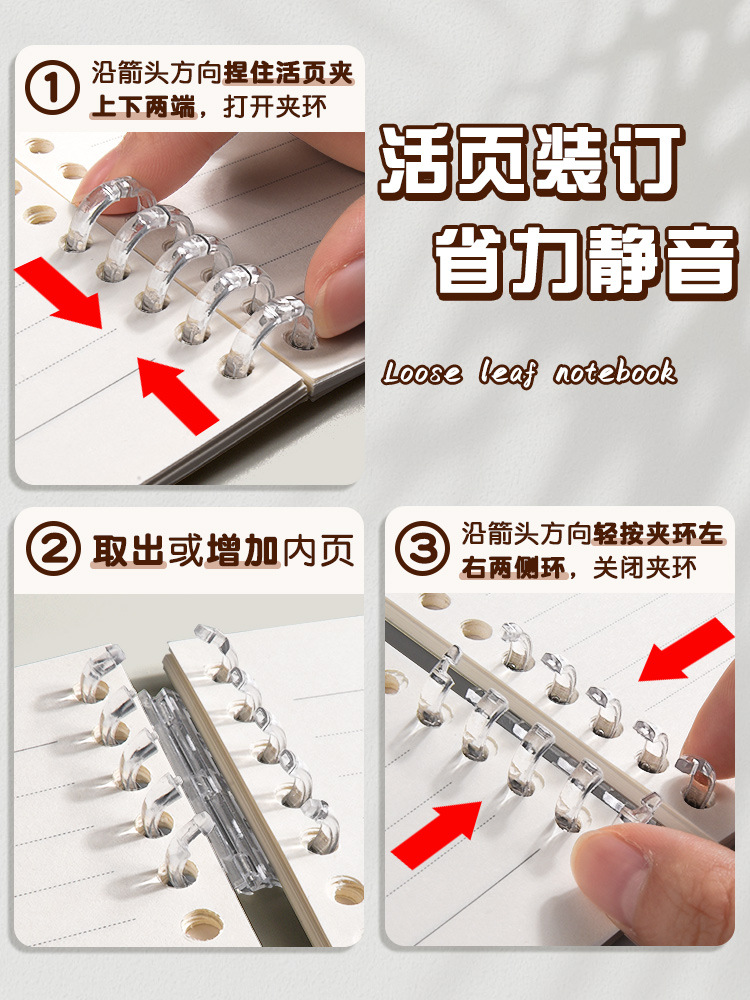 ① 沿箭头方向捏住活页夹上下两端，打开夹环

活页装订
省力静音

Loose leaf notebook

② 取出或增加内页

③ 沿箭头方向轻按夹环左右两侧环，关闭夹环