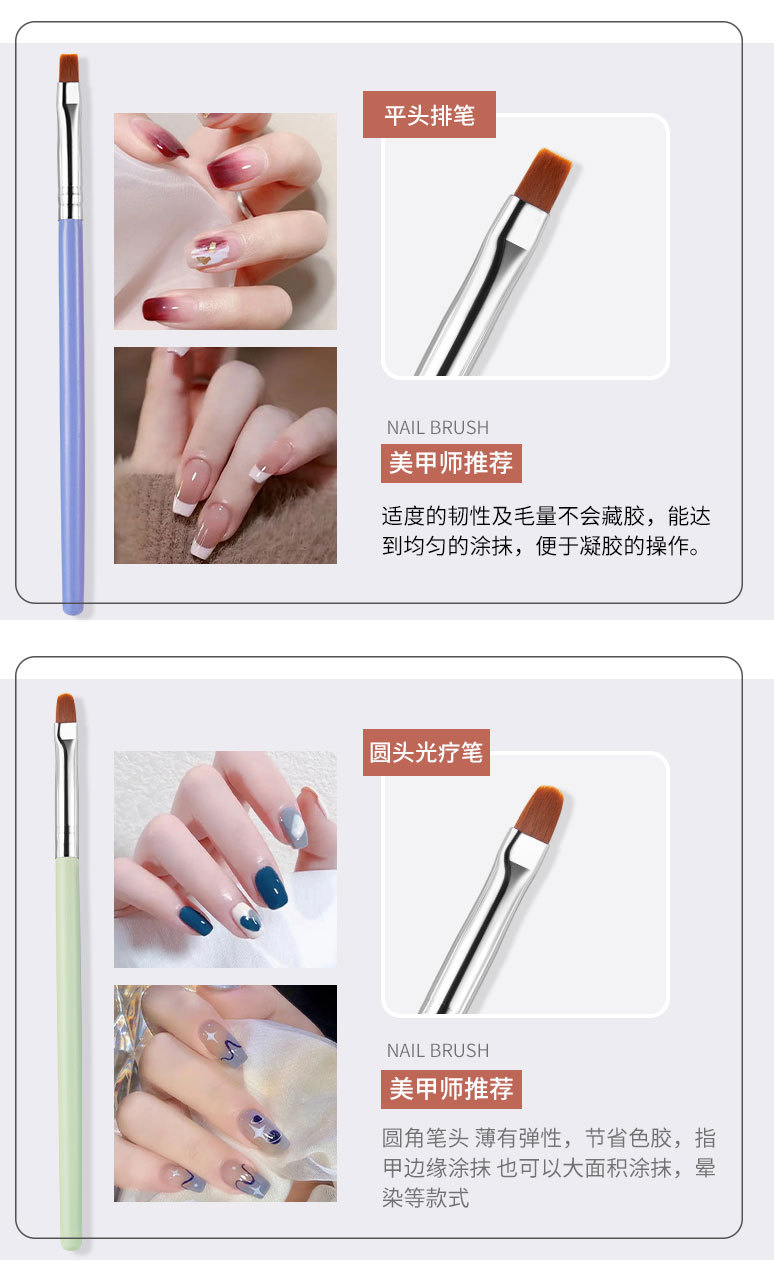 平头排笔

NAIL BRUSH

美甲师推荐

适度的韧性及毛量不会藏胶，能达到均匀的涂抹，便于凝胶的操作。

圆头光疗笔

NAIL BRUSH

美甲师推荐

圆角笔头 薄有弹性，节省色胶，指甲边缘涂抹 也可以大面积涂抹，晕染等款式