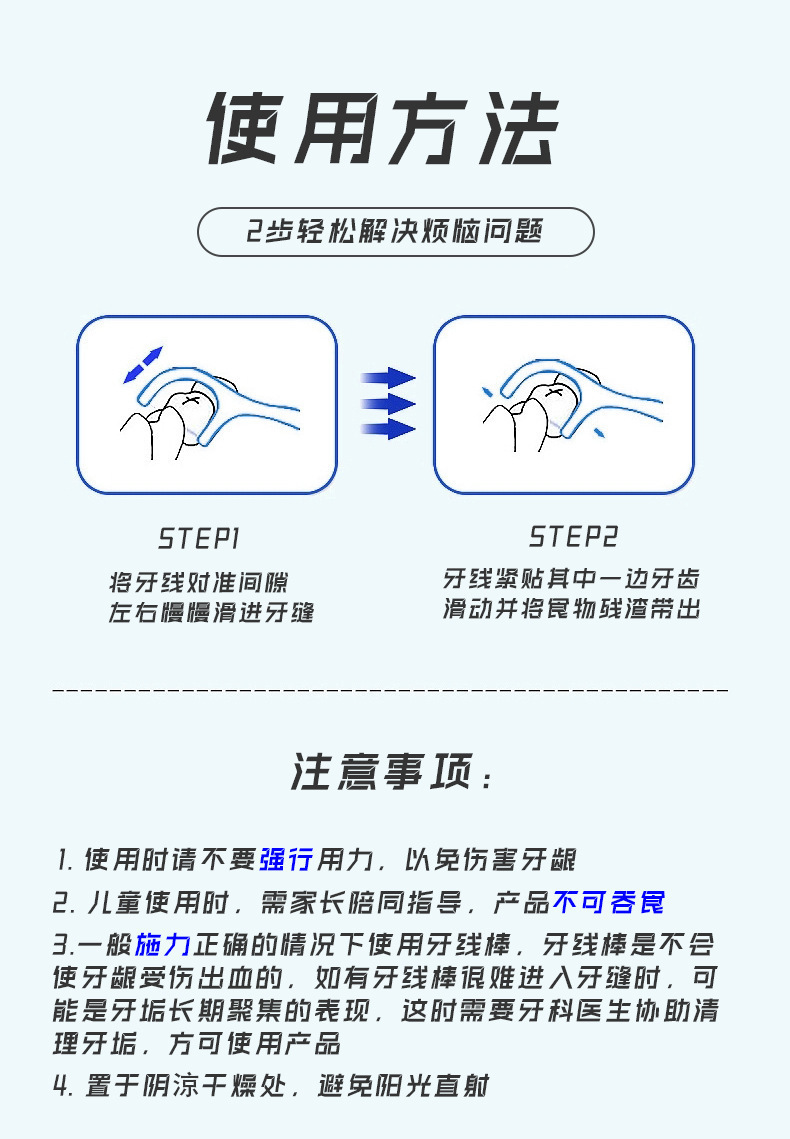 使用方法

2步轻松解决烦恼问题

STEP1
将牙线对准间隙
左右慢慢滑进牙缝

STEP2
牙线紧贴其中一边牙齿
滑动并将食物残渣带出

注意事项：

1. 使用时请不要强行用力，以免伤害牙龈
2. 儿童使用时，需家长陪同指导，产品不可吞食
3.一般施力正确的情况下使用牙线棒，牙线棒是不会使牙龈受伤出血的，如有牙线棒很难进入牙缝时，可能是牙垢长期聚集的表现，这时需要牙科医生协助清理牙垢，方可使用产品
4. 置于阴凉干燥处，避免阳光直射