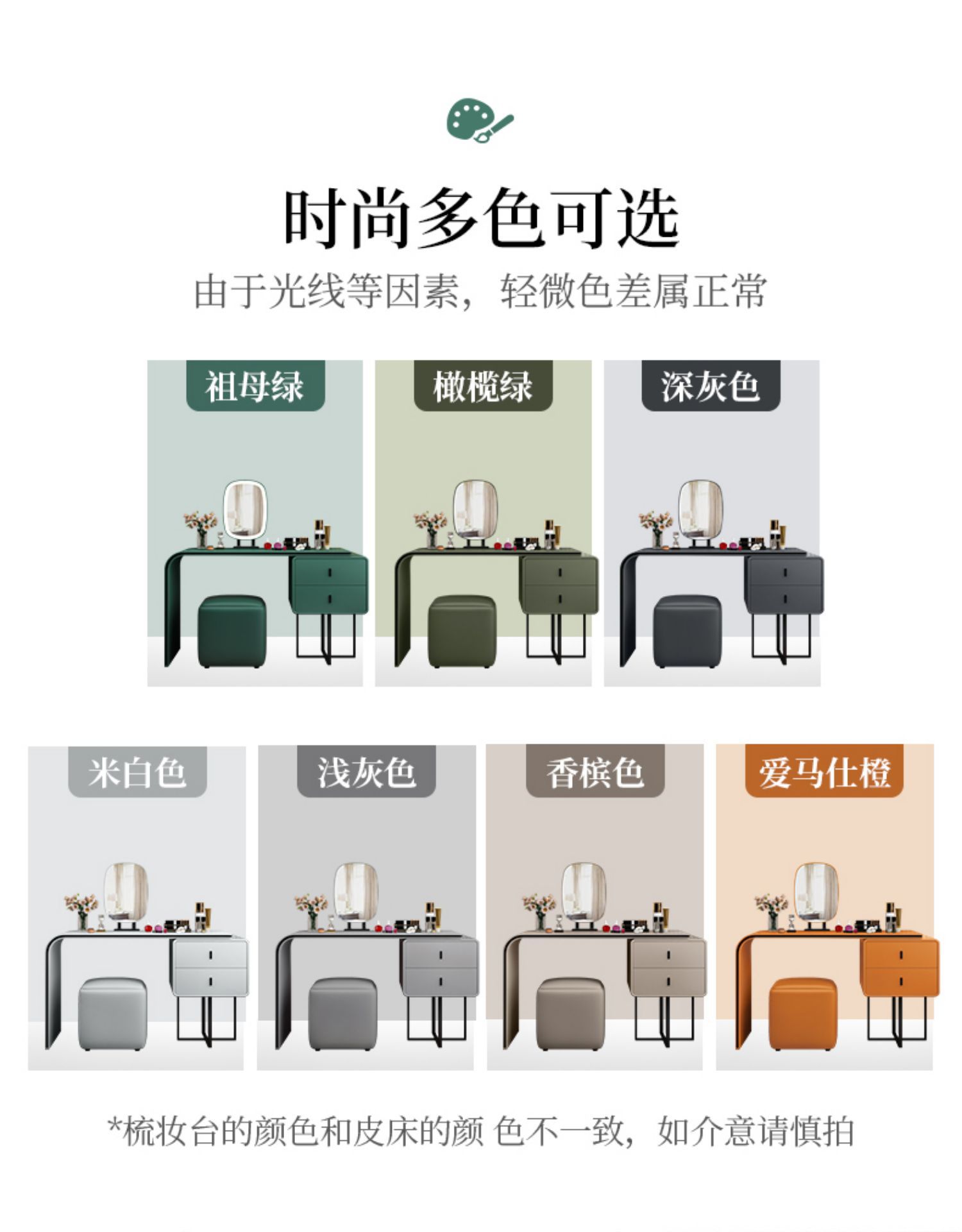 时尚多色可选

由于光线等因素，轻微色差属正常

祖母绿

橄榄绿

深灰色

米白色

浅灰色

香槟色

爱马仕橙

*梳妆台的颜色和皮床的颜 色不一致，如介意请慎拍