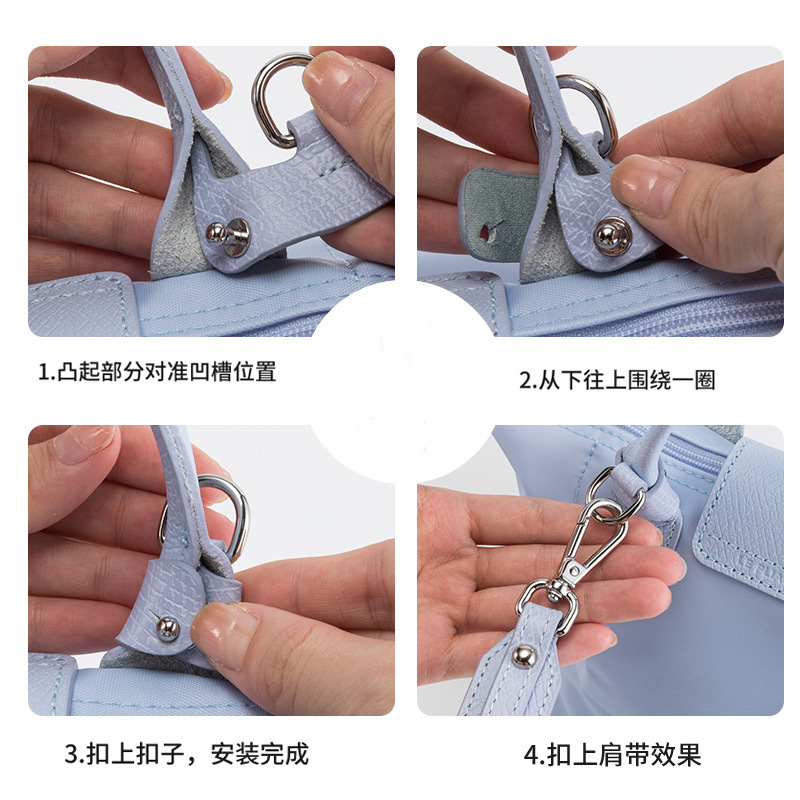 1.凸起部分对准凹槽位置

2.从下往上围绕一圈

3.扣上扣子，安装完成

4.扣上肩带效果