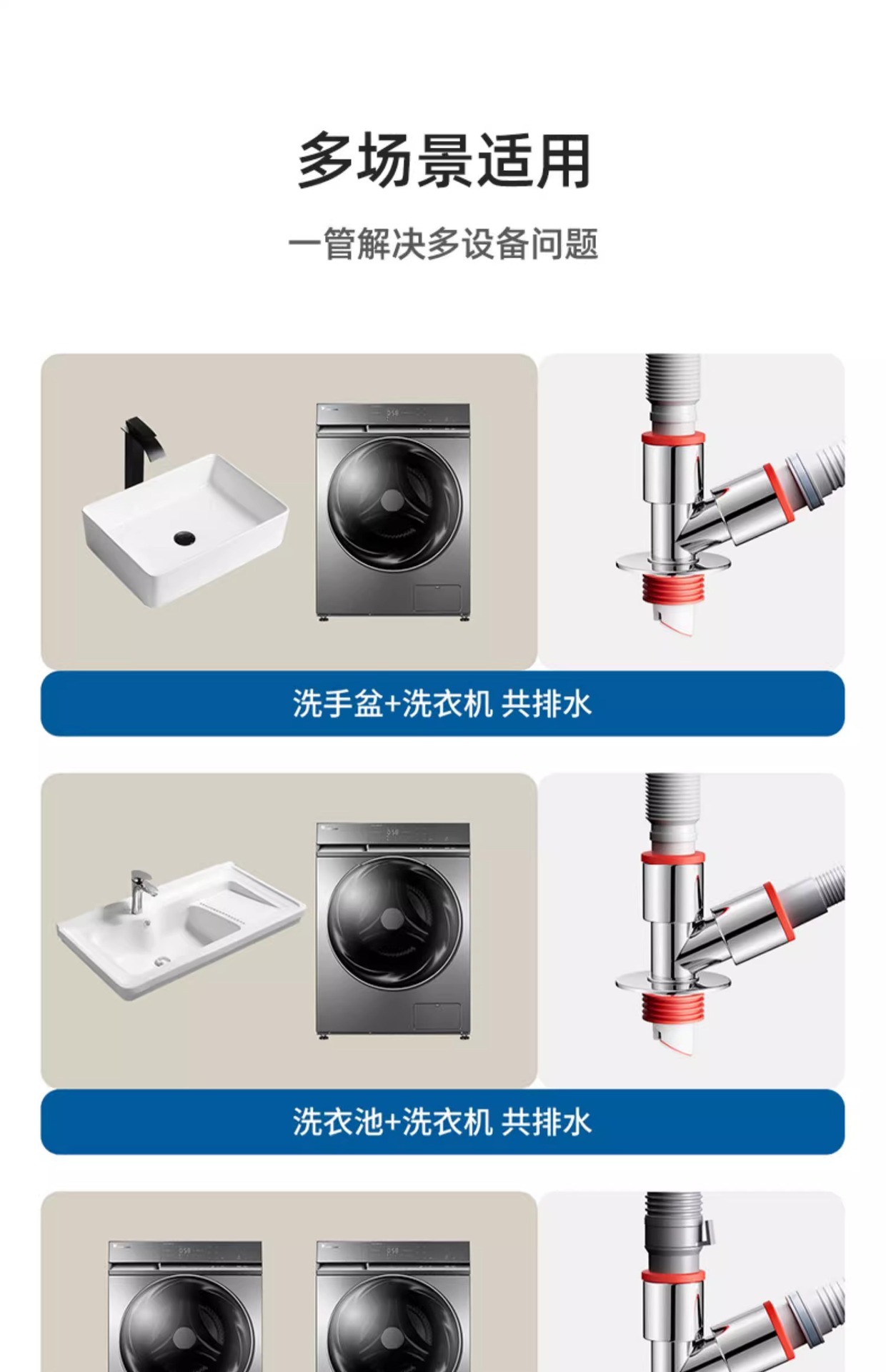 多场景适用

一管解决多设备问题

洗手盆+洗衣机 共排水

洗衣池+洗衣机 共排水