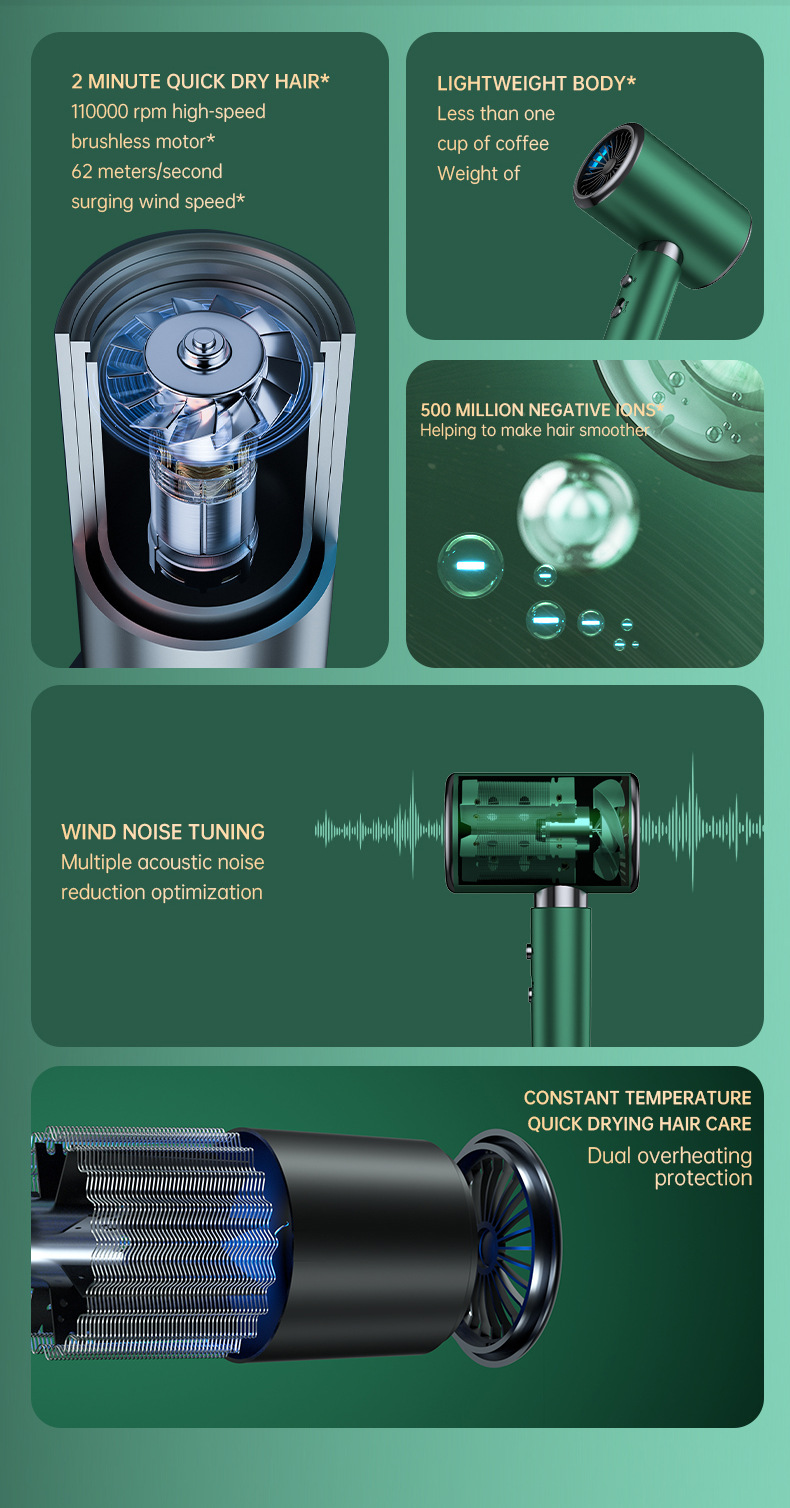 2 MINUTE QUICK DRY HAIR*
110000 rpm high-speed brushless motor*
62 meters/second surging wind speed*

LIGHTWEIGHT BODY*
Less than one cup of coffee Weight of

500 MILLION NEGATIVE IONS*
Helping to make hair smoother

WIND NOISE TUNING
Multiple acoustic noise reduction optimization

CONSTANT TEMPERATURE QUICK DRYING HAIR CARE
Dual overheating protection