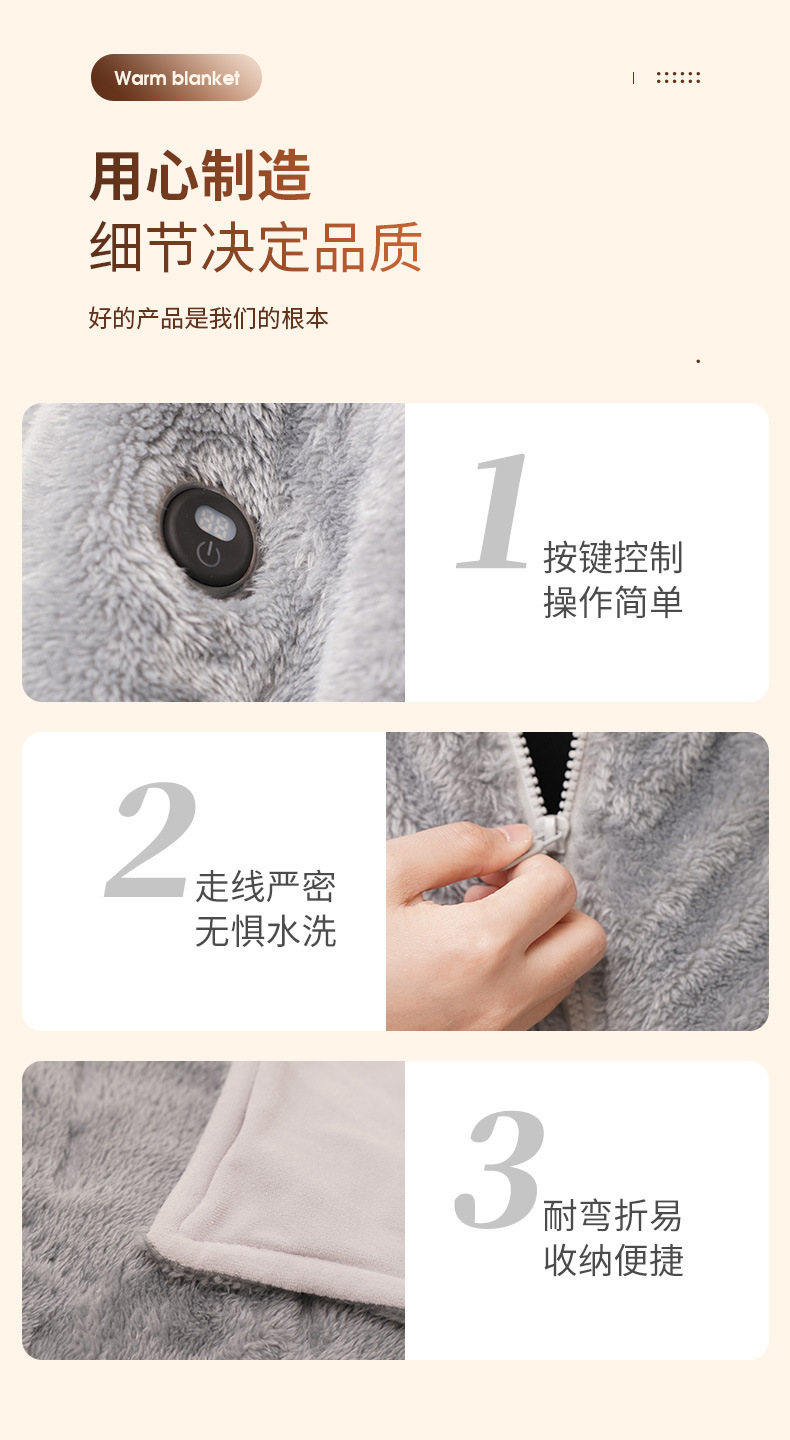 Warm blanket

用心制造
细节决定品质

好的产品是我们的根本

1
按键控制
操作简单

2
走线严密
无惧水洗

3
耐弯折易
收纳便捷